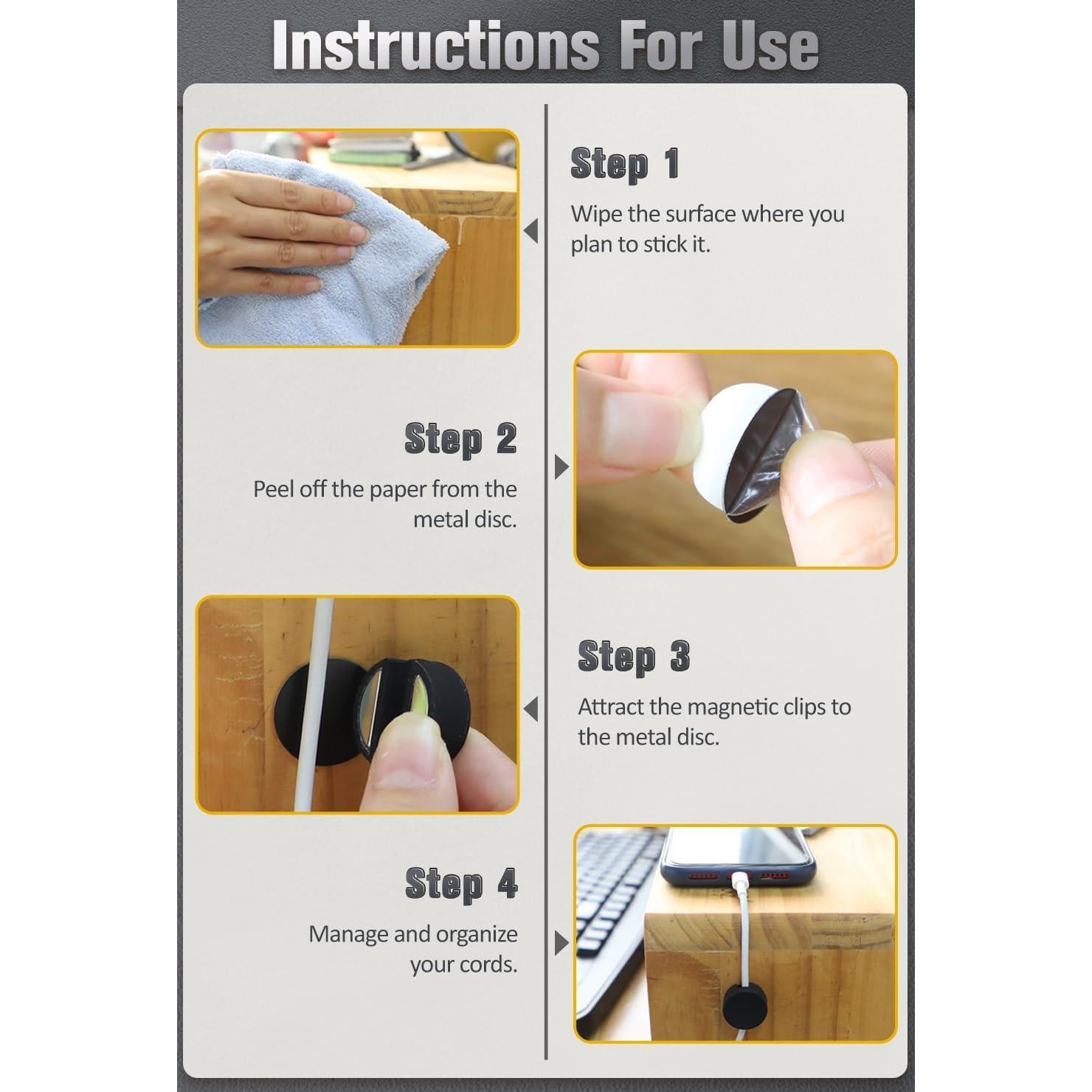 Instructions For Use

Step 1

Wipe the surface where you plan to stick it.

Step 2

Peel off the paper from the metal disc.

Step 3

Attract the magnetic clips to the metal disc.

Step 4

Manage and organize your cords.