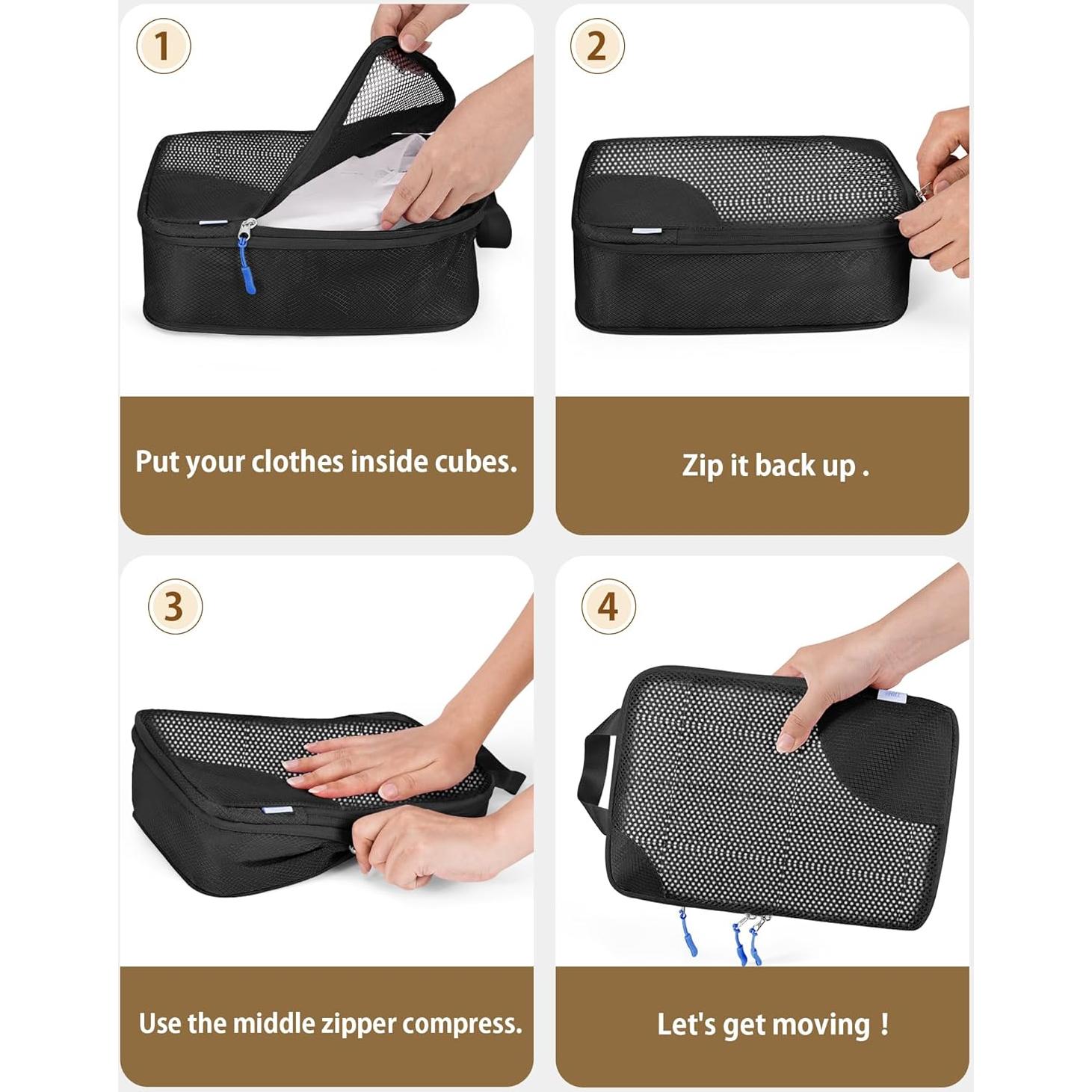 1

Put your clothes inside cubes.

2

Zip it back up .

3

Use the middle zipper compress.

4

Let's get moving !