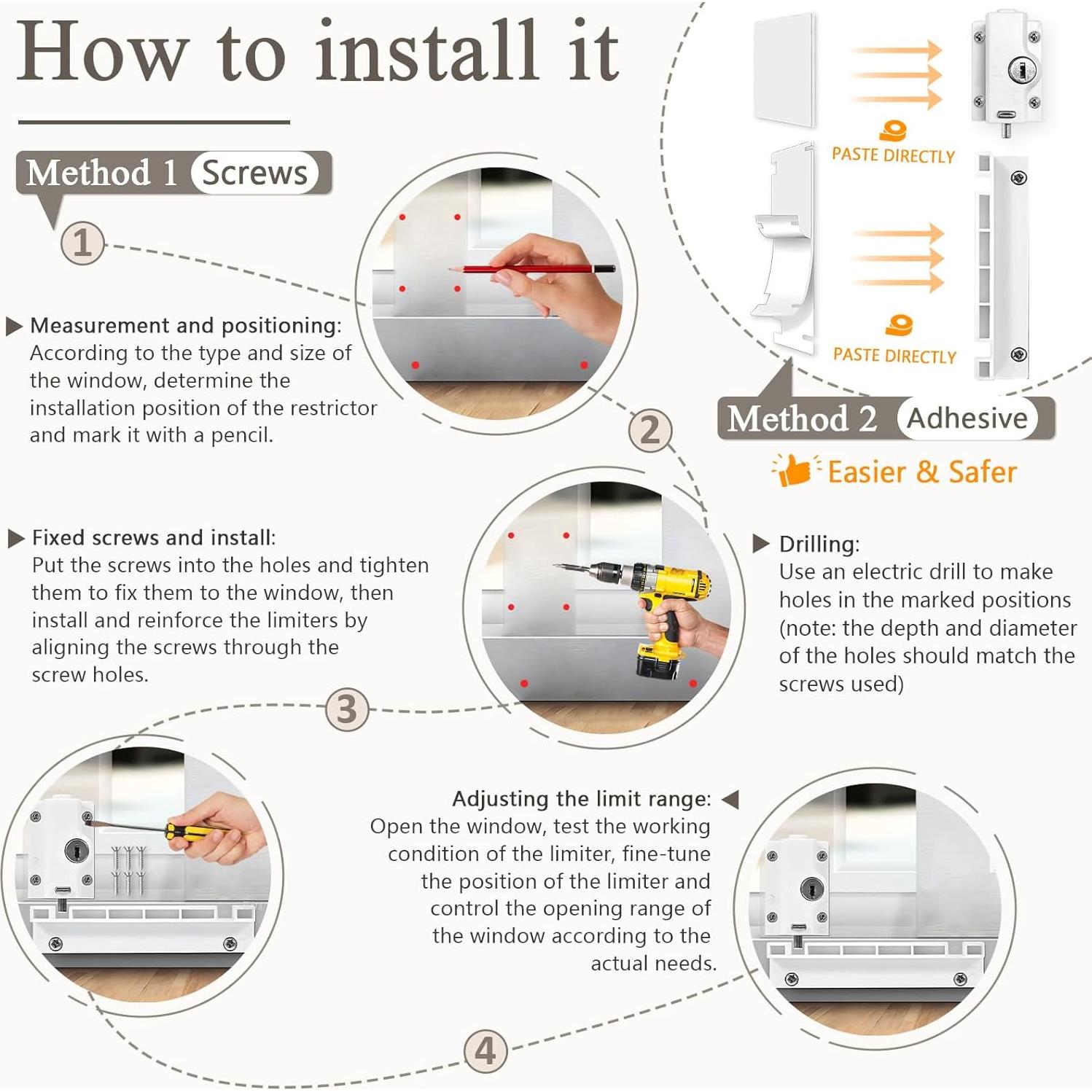 How to install it

Method 1 Screws

1

Measurement and positioning: According to the type and size of the window, determine the installation position of the restrictor and mark it with a pencil.

PASTE DIRECTLY

PASTE DIRECTLY

Method 2 Adhesive

Easier & Safer

2

Drilling: Use an electric drill to make holes in the marked positions (note: the depth and diameter of the holes should match the screws used)

Fixed screws and install: Put the screws into the holes and tighten them to fix them to the window, then install and reinforce the limiters by aligning the screws through the screw holes.

3

Adjusting the limit range: Open the window, test the working condition of the limiter, fine-tune the position of the limiter and control the opening range of the window according to the actual needs.

4