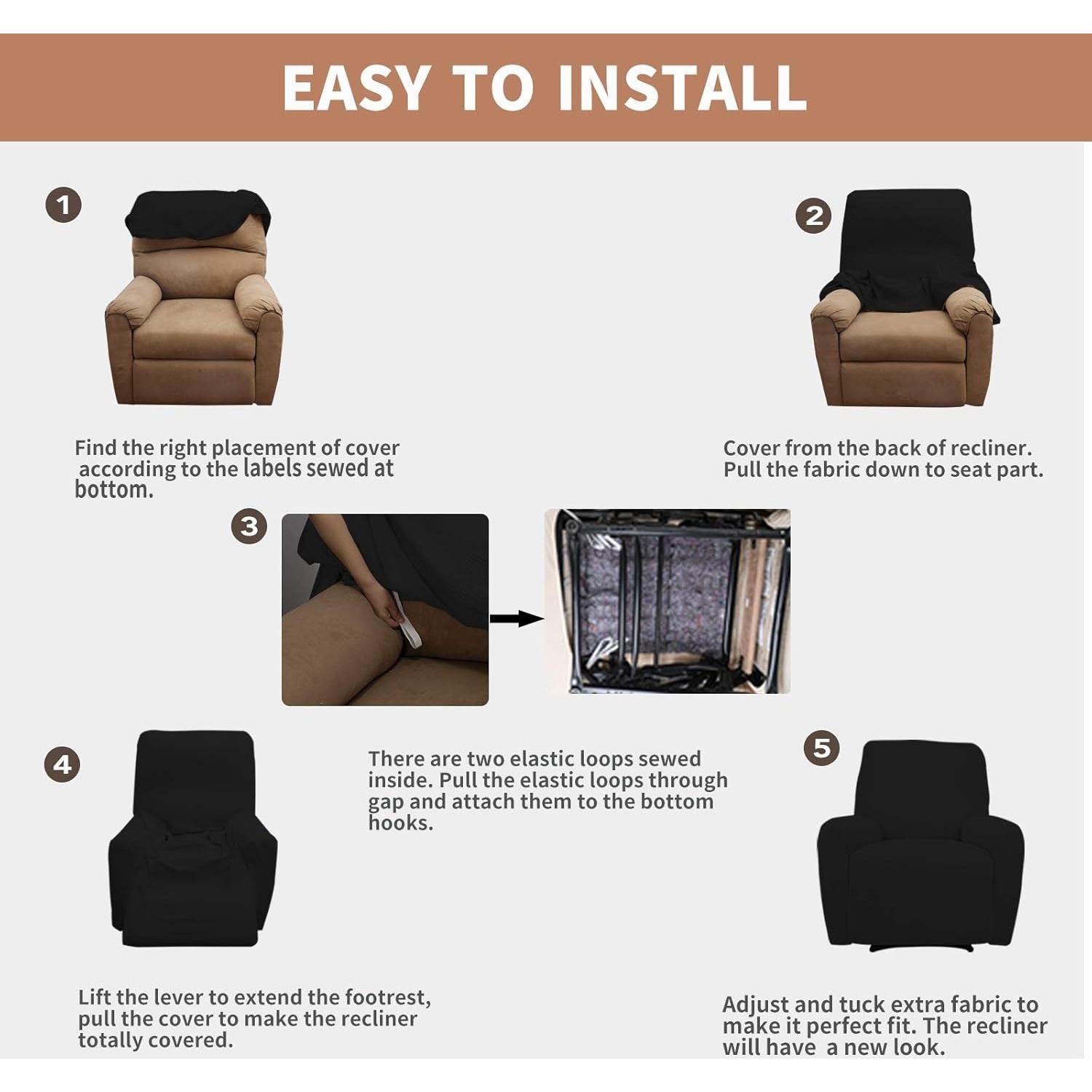 EASY TO INSTALL

1

Find the right placement of cover according to the labels sewed at bottom.

2

Cover from the back of recliner. Pull the fabric down to seat part.

3

There are two elastic loops sewed inside. Pull the elastic loops through gap and attach them to the bottom hooks.

4

Lift the lever to extend the footrest, pull the cover to make the recliner totally covered.

5

Adjust and tuck extra fabric to make it perfect fit. The recliner will have  a new look.