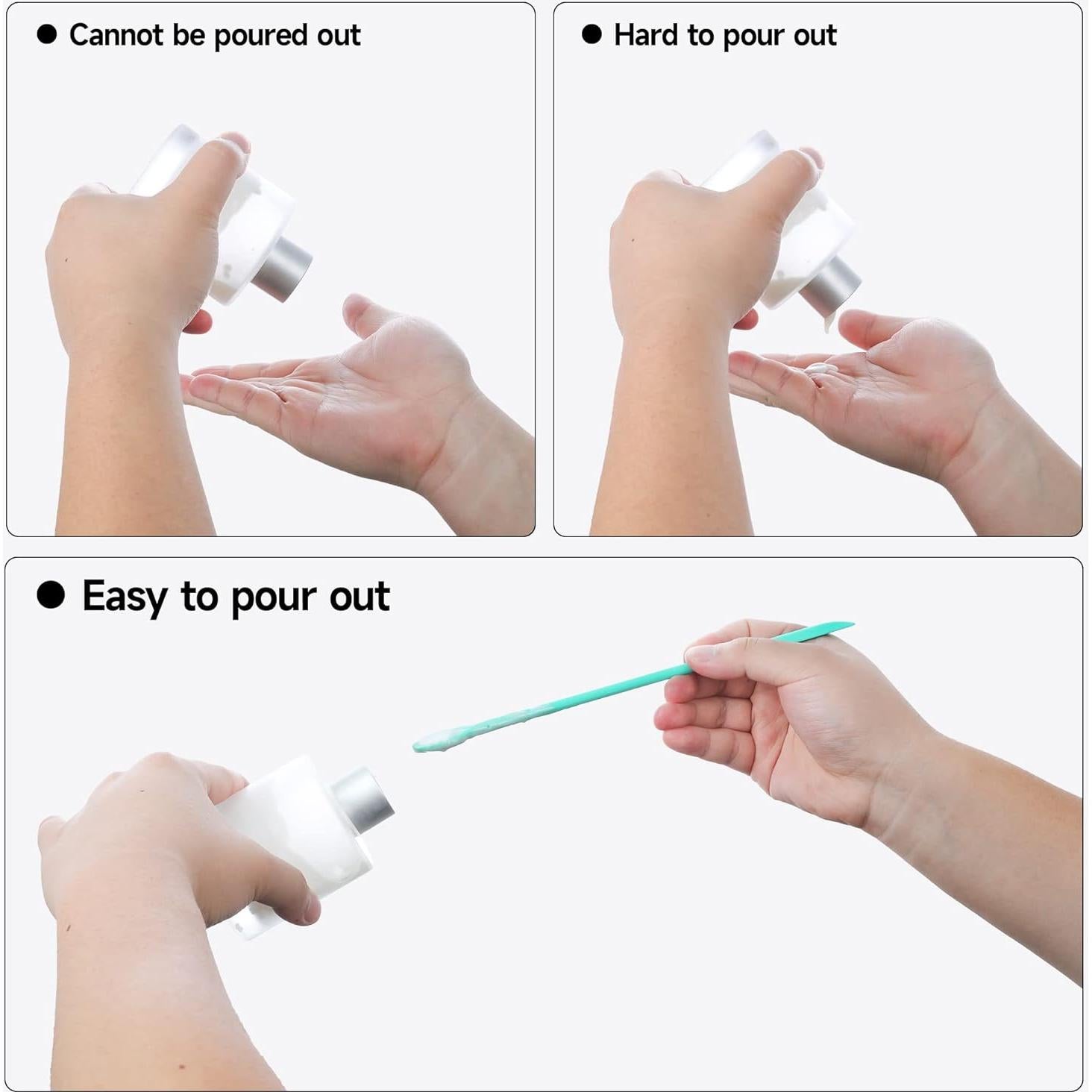 ● Cannot be poured out

● Hard to pour out

● Easy to pour out