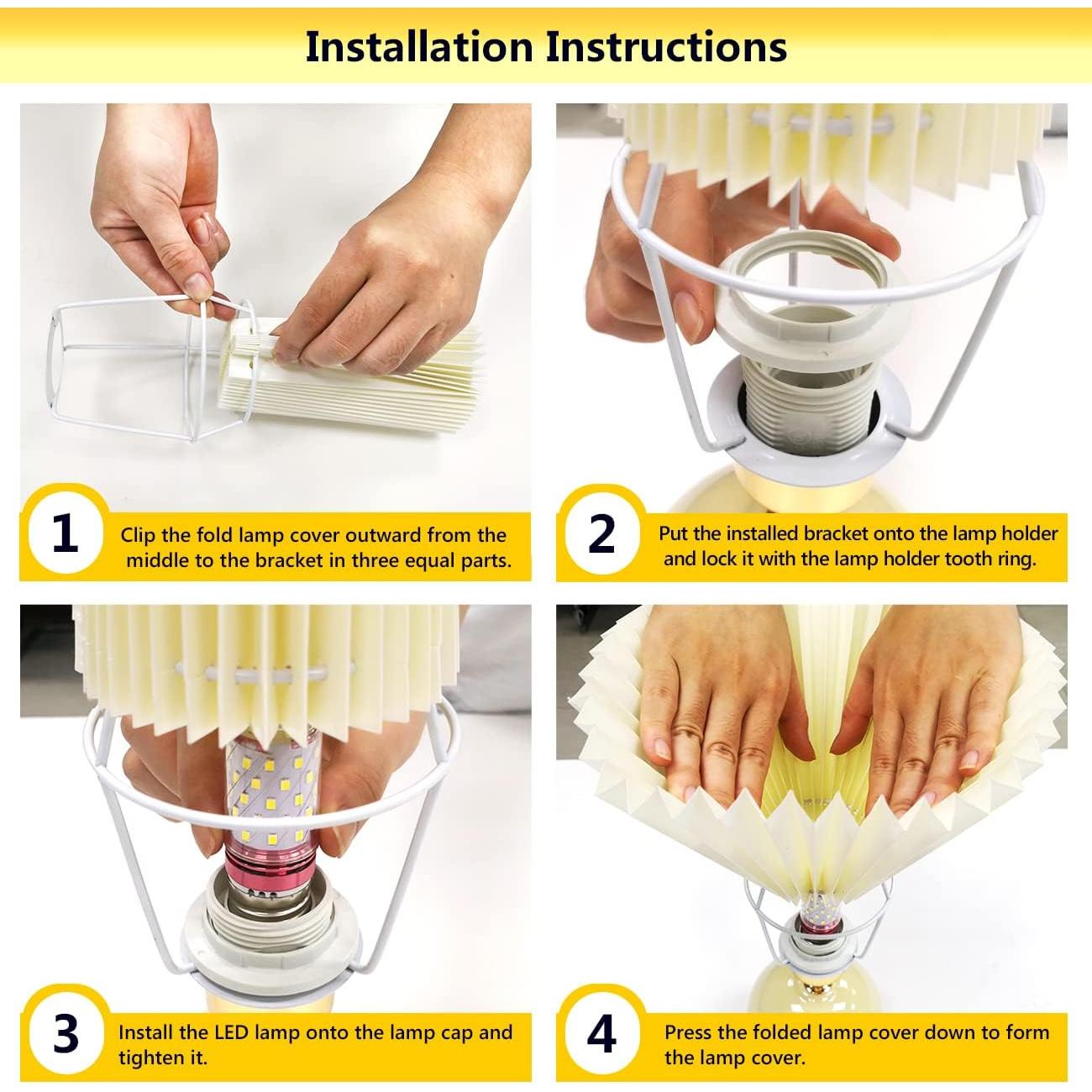 Installation Instructions

1 Clip the fold lamp cover outward from the middle to the bracket in three equal parts.

2 Put the installed bracket onto the lamp holder and lock it with the lamp holder tooth ring.

3 Install the LED lamp onto the lamp cap and tighten it.

4 Press the folded lamp cover down to form the lamp cover.