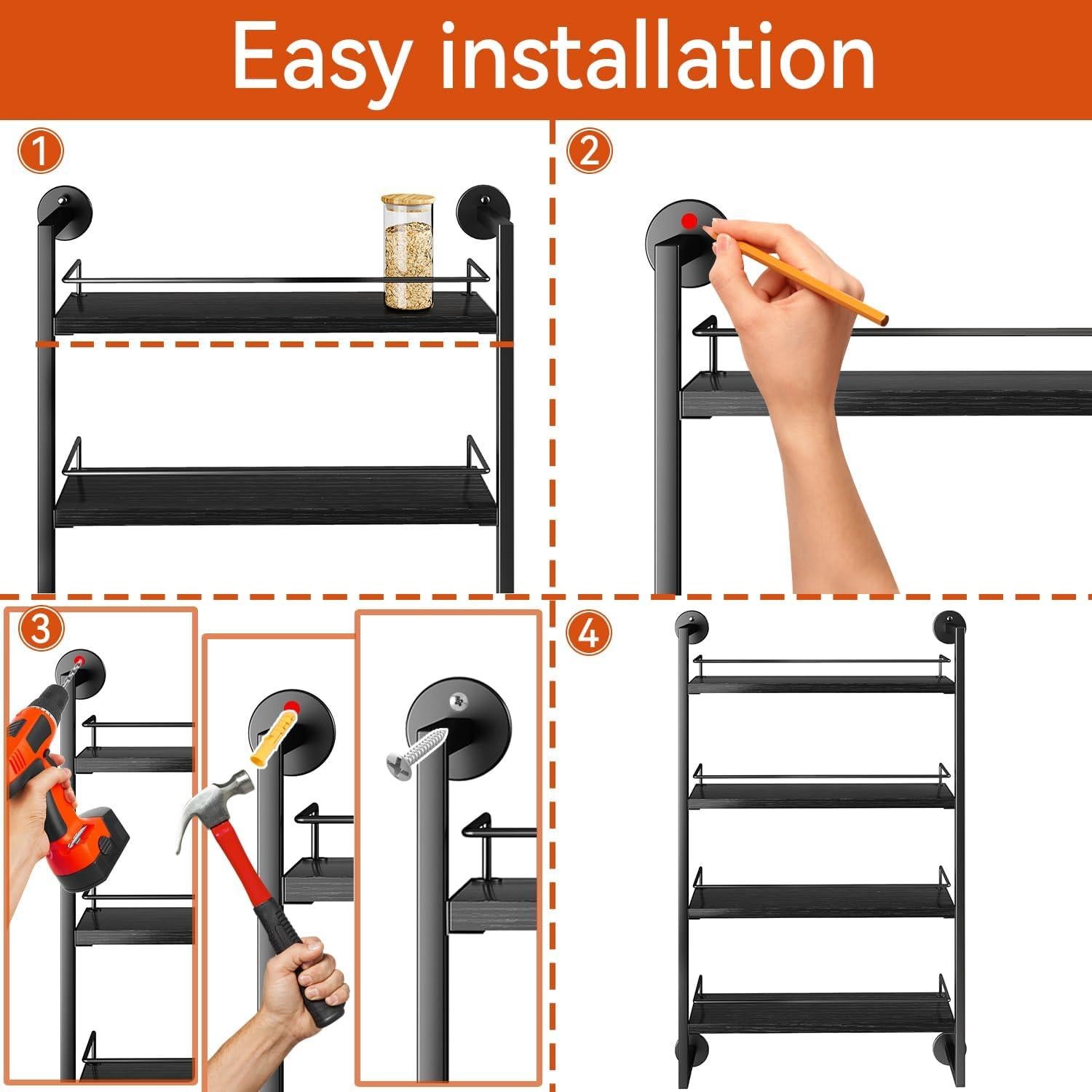 Easy installation

1

2

3

4