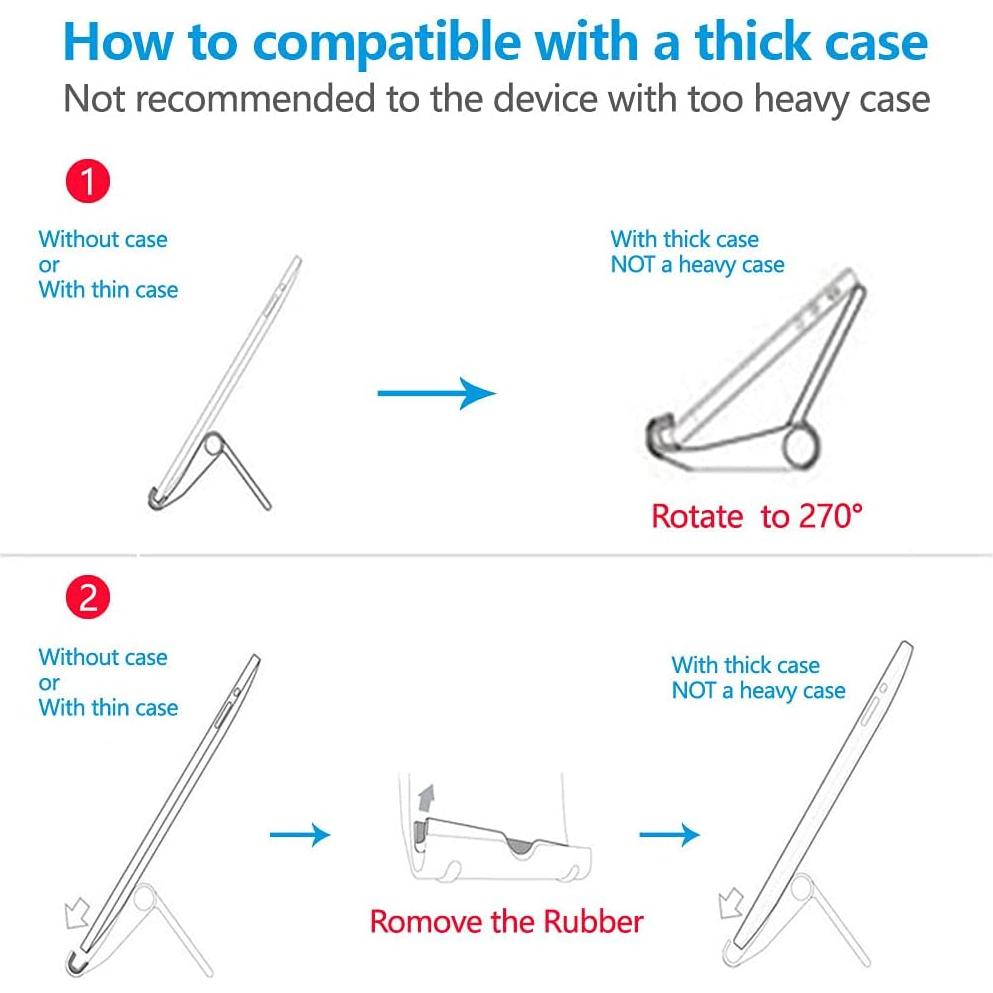 How to compatible with a thick case
Not recommended to the device with too heavy case

1

Without case
or
With thin case

With thick case
NOT a heavy case

Rotate to 270°

2

Without case
or
With thin case

Romove the Rubber

With thick case
NOT a heavy case