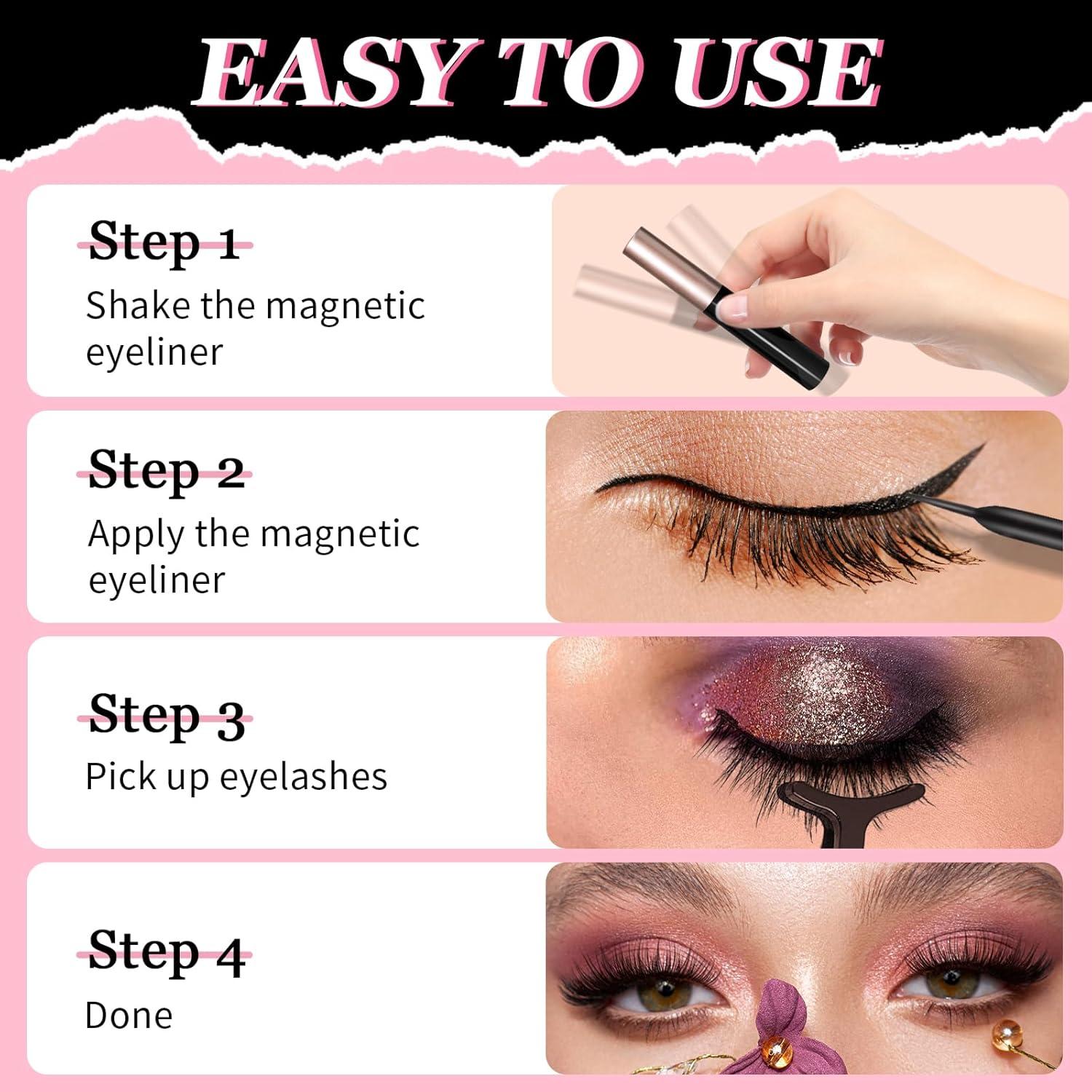 EASY TO USE

Step 1
Shake the magnetic eyeliner

Step 2
Apply the magnetic eyeliner

Step 3
Pick up eyelashes

Step 4
Done