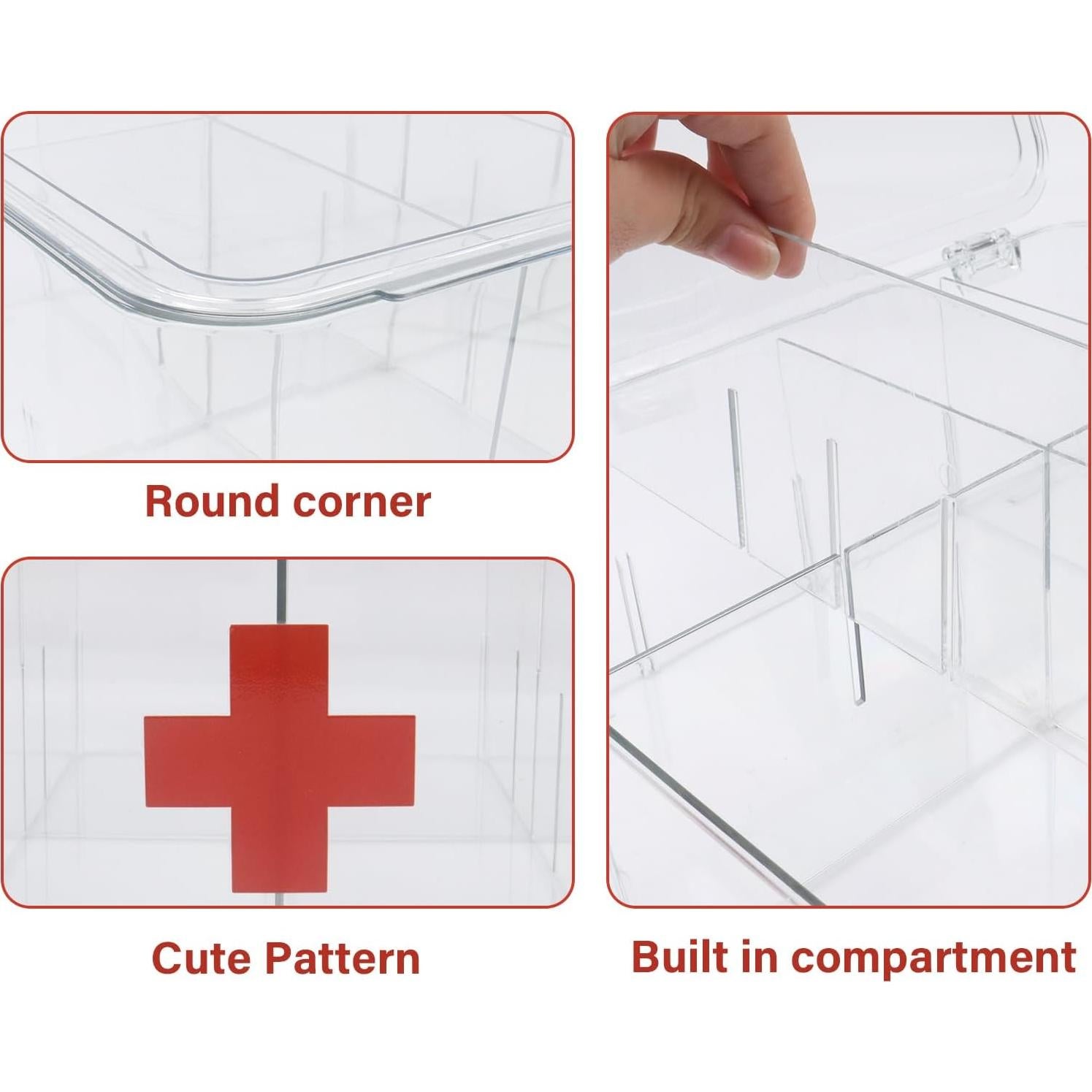 Round corner

Cute Pattern

Built in compartment