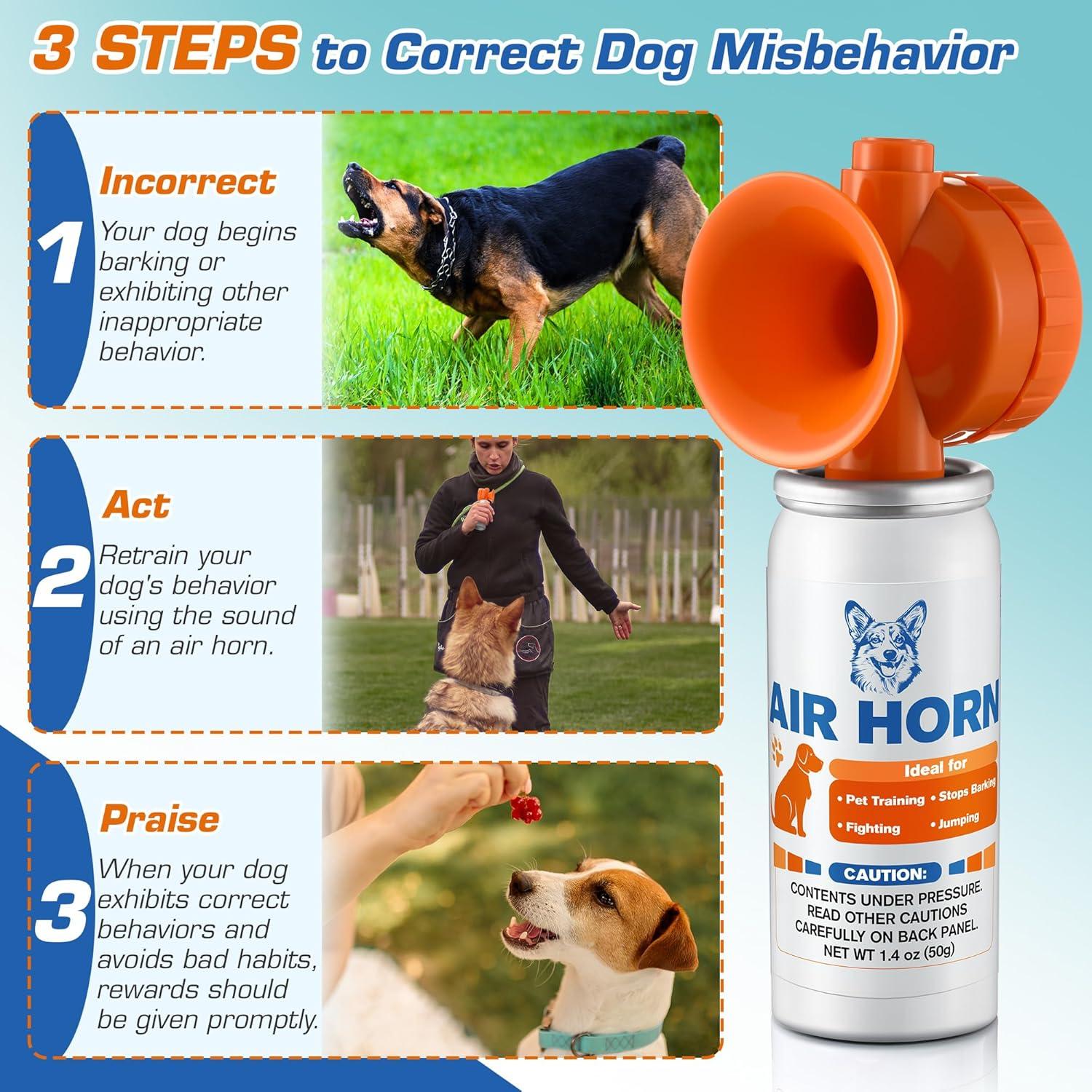 3 STEPS to Correct Dog Misbehavior

1
Incorrect
Your dog begins barking or exhibiting other inappropriate behavior.

2
Act
Retrain your dog's behavior using the sound of an air horn.

3
Praise
When your dog exhibits correct behaviors and avoids bad habits, rewards should be given promptly.

AIR HORN
Ideal for
• Pet Training • Stops Barking
• Fighting • Jumping
CAUTION:
CONTENTS UNDER PRESSURE. READ OTHER CAUTIONS CAREFULLY ON BACK PANEL.
NET WT 1.4 oz (50g)