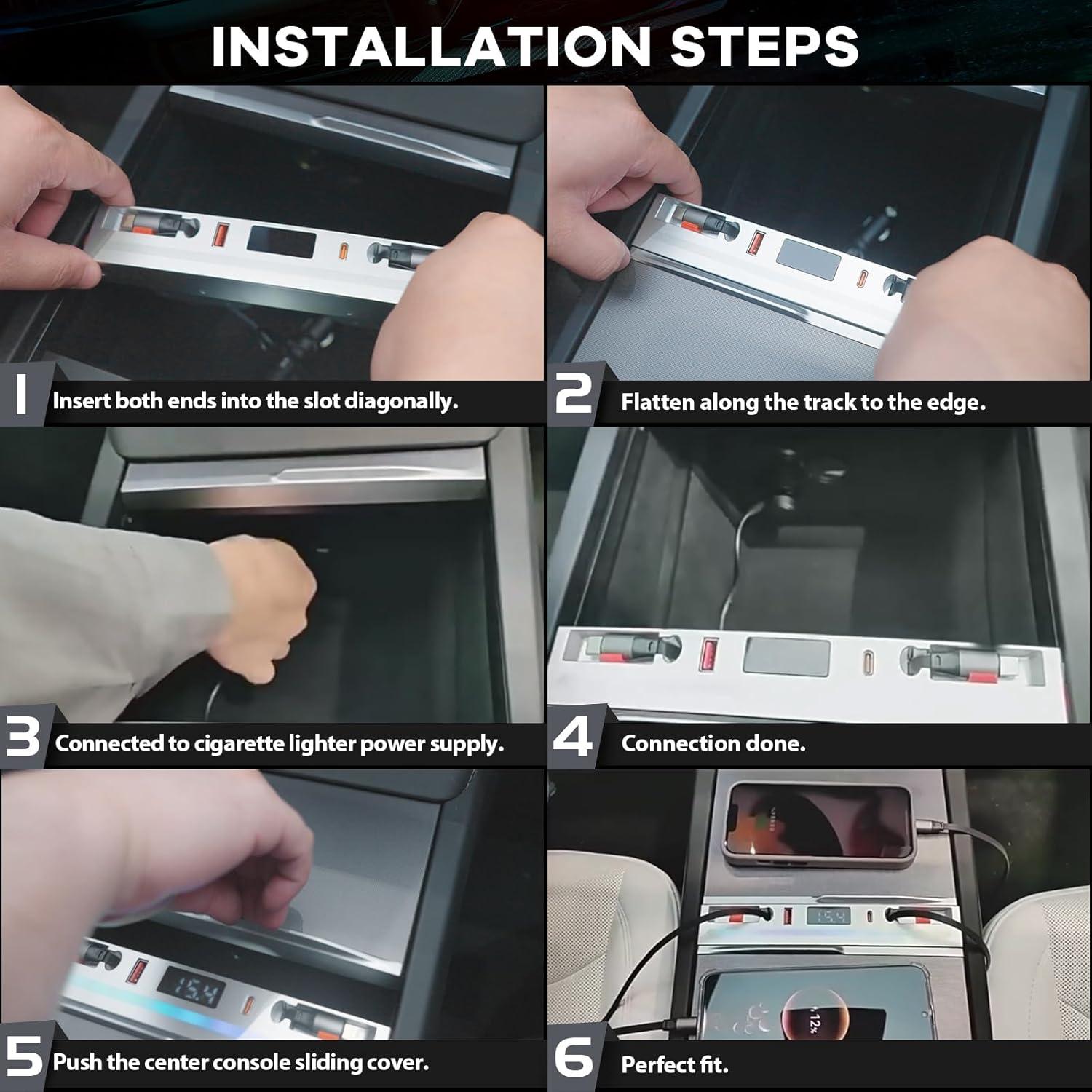 INSTALLATION STEPS

1 Insert both ends into the slot diagonally.

2 Flatten along the track to the edge.

3 Connected to cigarette lighter power supply.

4 Connection done.

15.4

5 Push the center console sliding cover.

15.4

12%

6 Perfect fit.