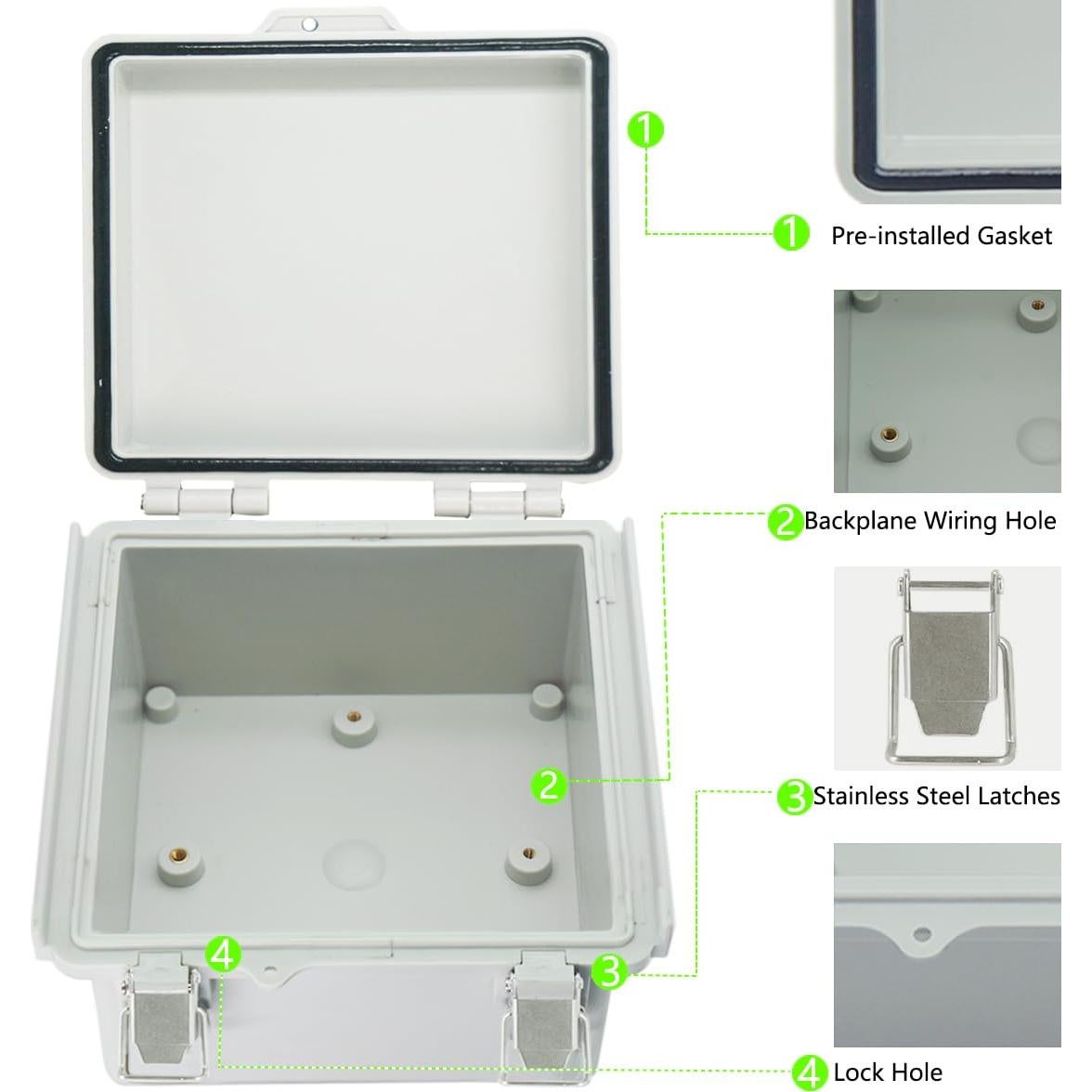 1

1 Pre-installed Gasket

2 Backplane Wiring Hole

2

3 Stainless Steel Latches

4

3

4 Lock Hole