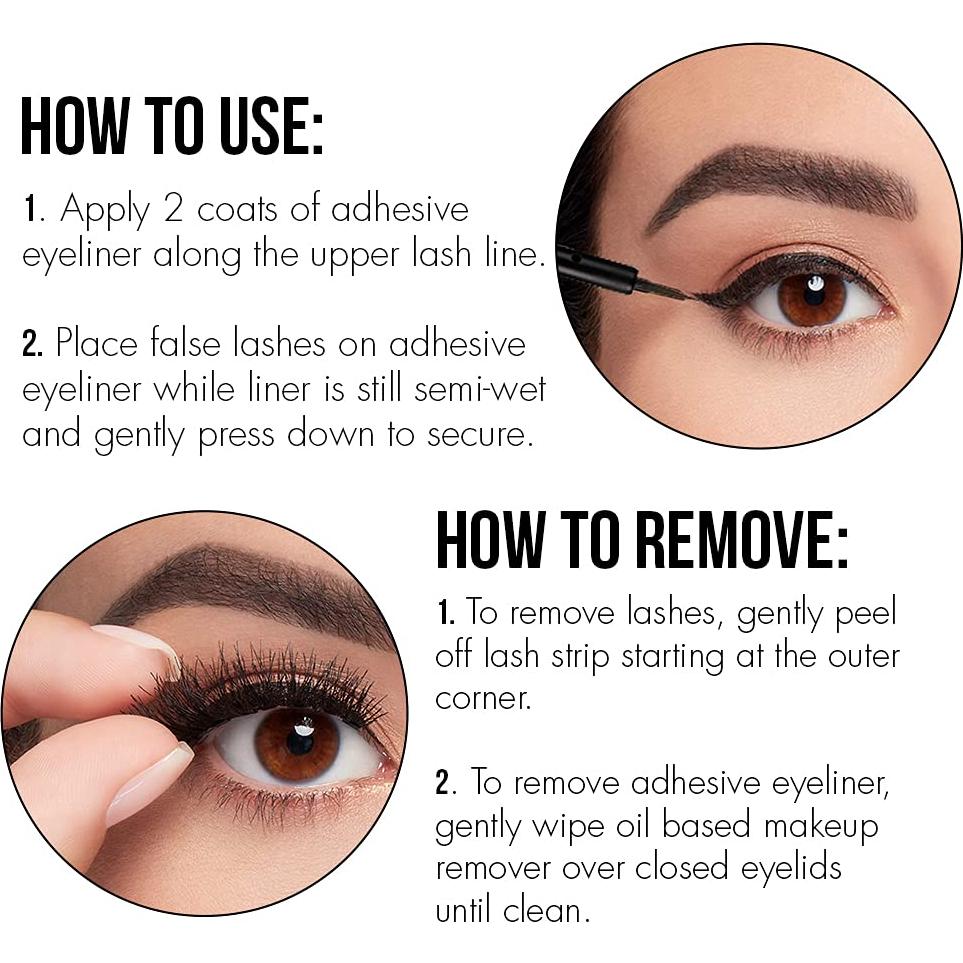 HOW TO USE:

1. Apply 2 coats of adhesive eyeliner along the upper lash line.

2. Place false lashes on adhesive eyeliner while liner is still semi-wet and gently press down to secure.

HOW TO REMOVE:

1. To remove lashes, gently peel off lash strip starting at the outer corner.

2. To remove adhesive eyeliner, gently wipe oil based makeup remover over closed eyelids until clean.