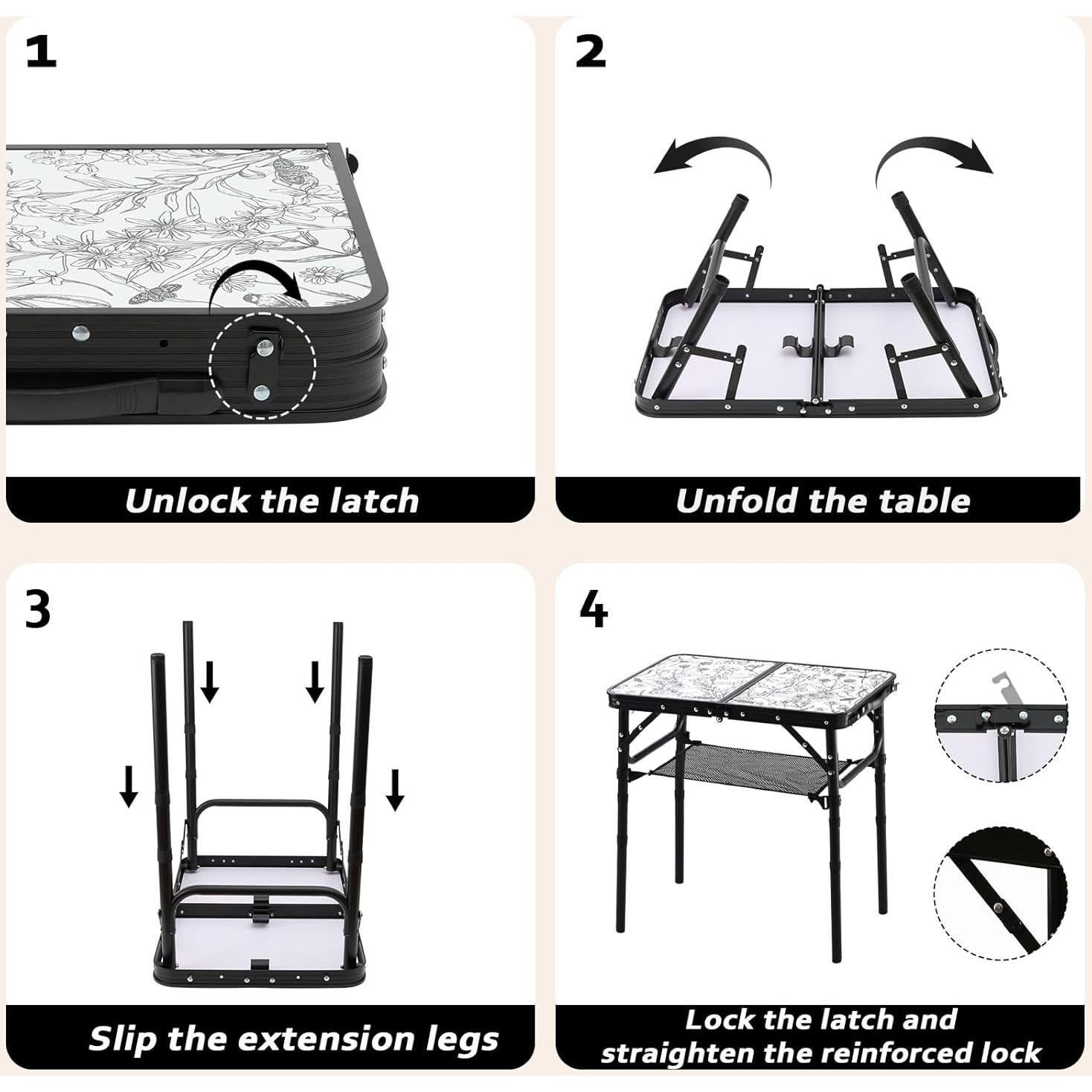 1

Unlock the latch

2

Unfold the table

3

Slip the extension legs

4

Lock the latch and straighten the reinforced lock