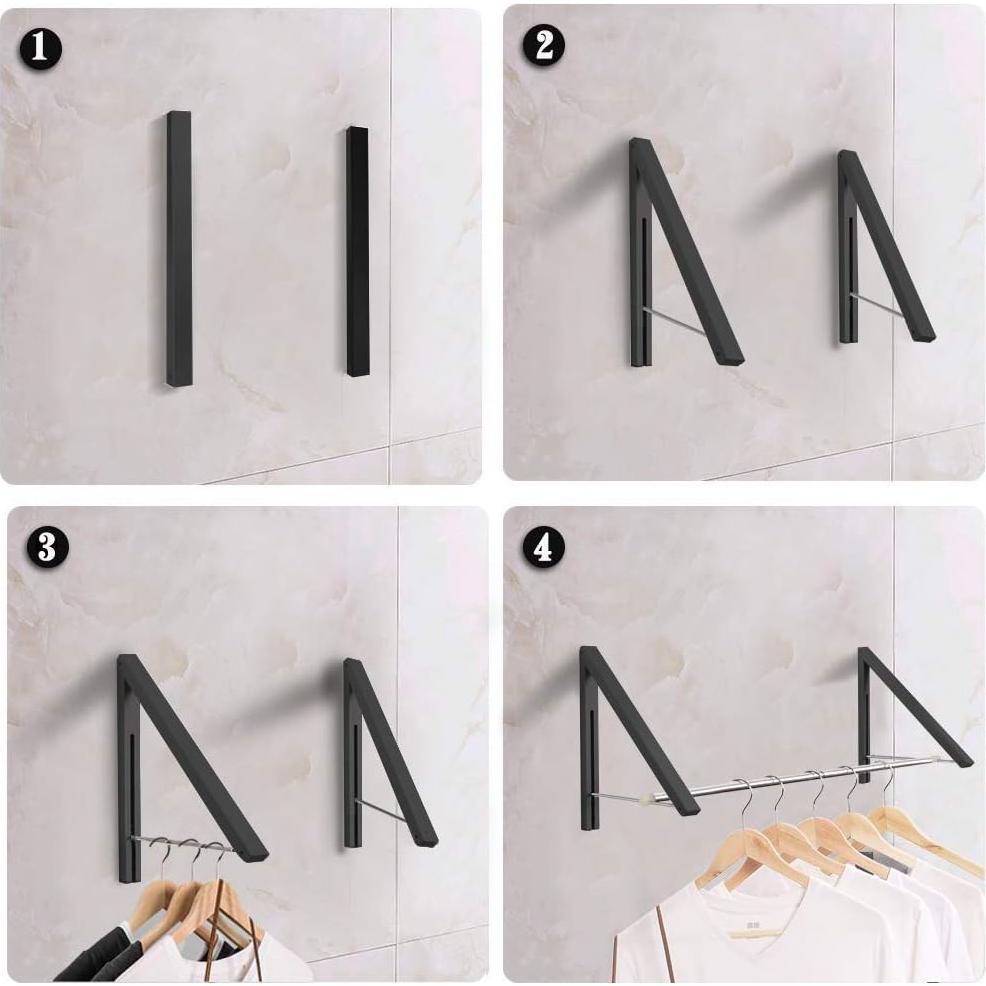 1

2

3

4