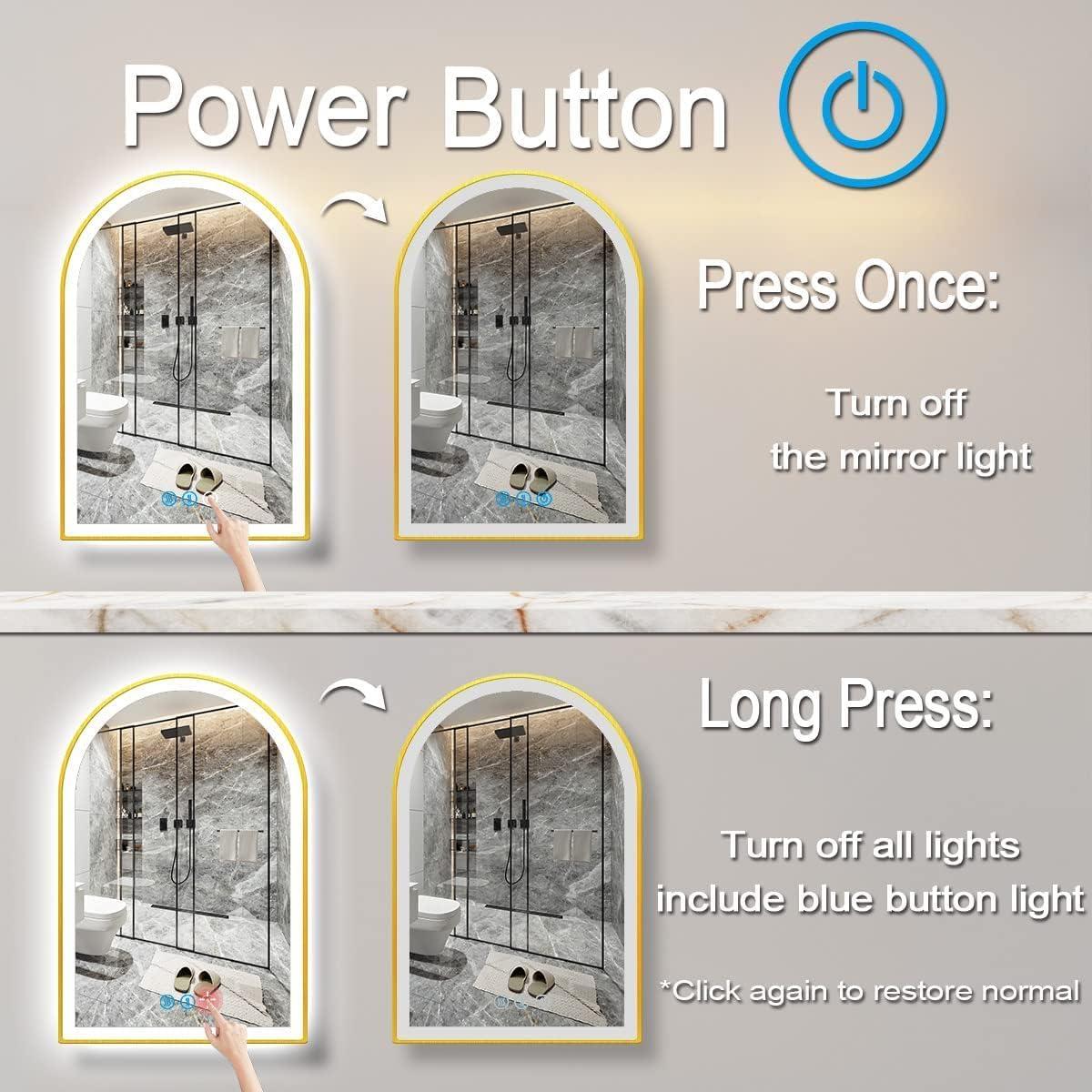 Power Button

Press Once:

Turn off the mirror light

Long Press:

Turn off all lights include blue button light

*Click again to restore normal