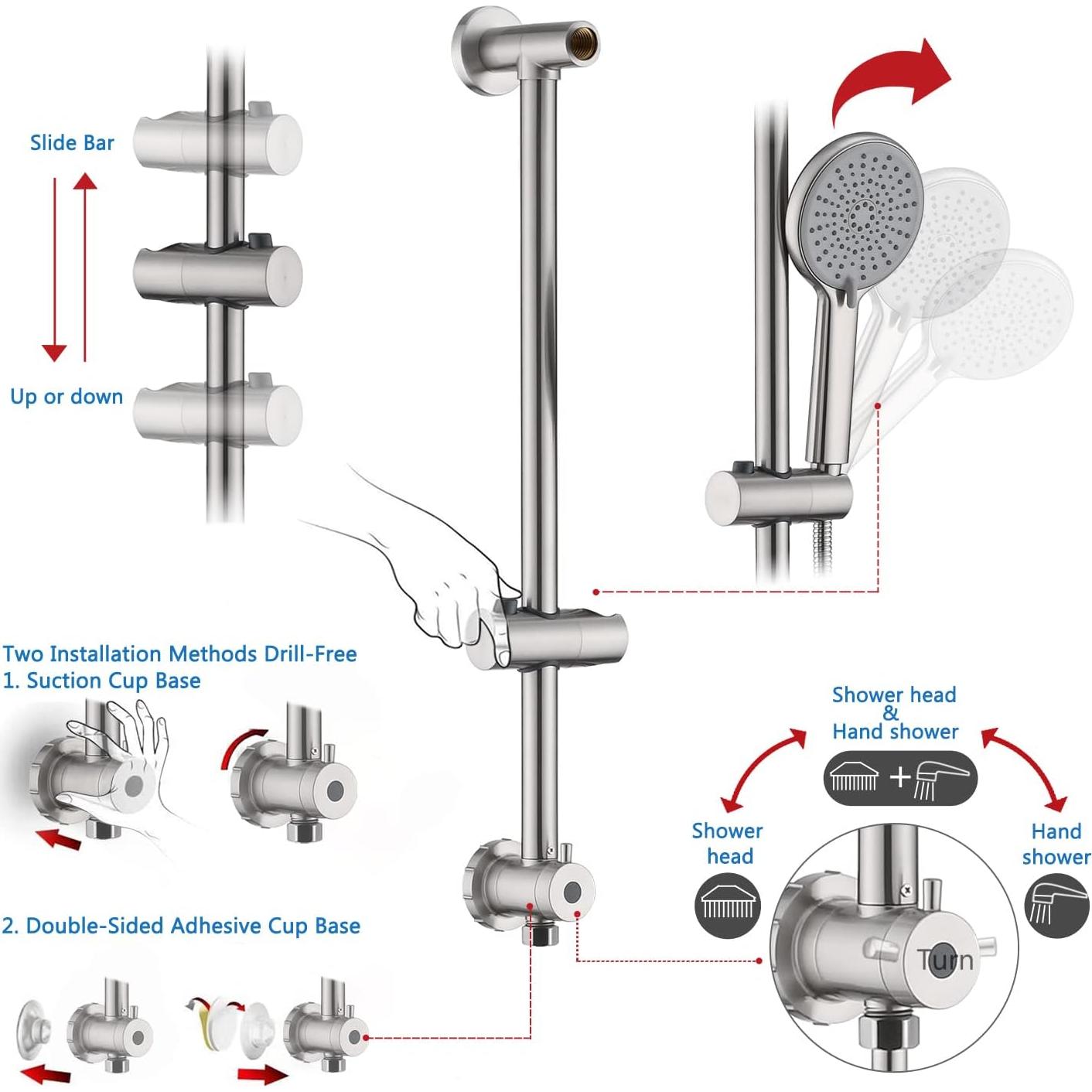 Slide Bar

Up or down

Two Installation Methods Drill-Free
1. Suction Cup Base

2. Double-Sided Adhesive Cup Base

Shower head
&
Hand shower

Shower head

Hand shower

Turn