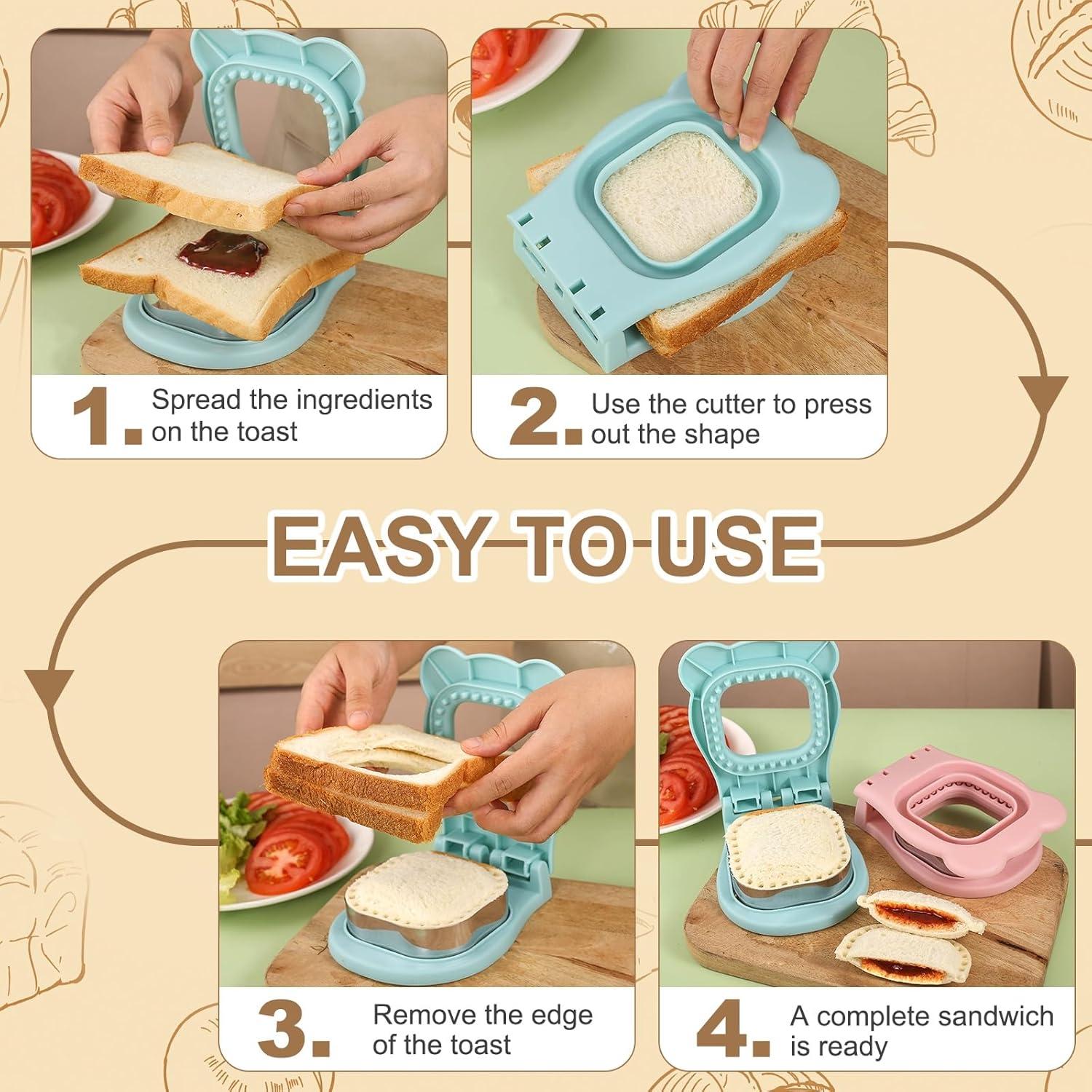 1. Spread the ingredients on the toast

2. Use the cutter to press out the shape

EASY TO USE

3. Remove the edge of the toast

4. A complete sandwich is ready