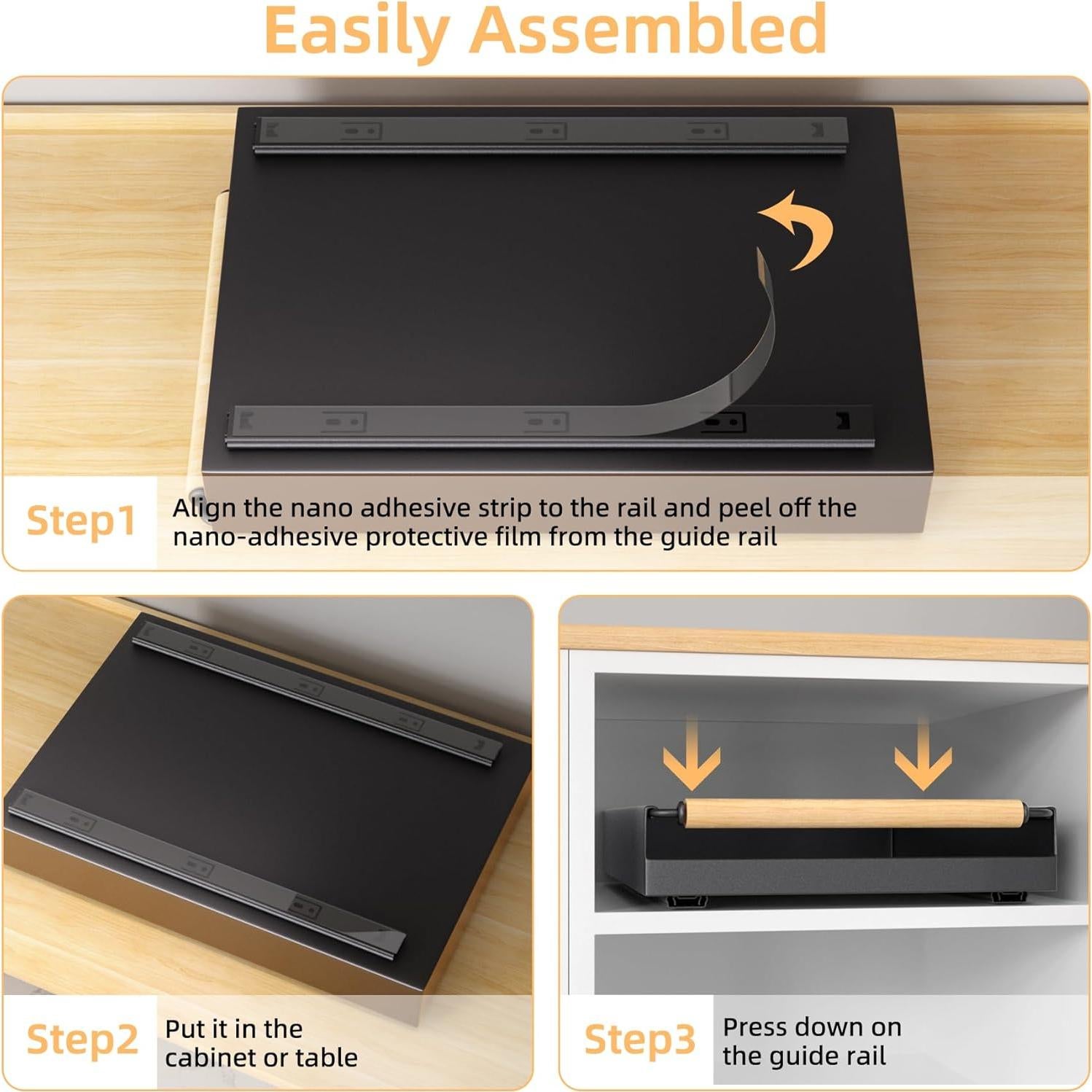 Easily Assembled

Step1
Align the nano adhesive strip to the rail and peel off the nano-adhesive protective film from the guide rail

Step2
Put it in the cabinet or table

Step3
Press down on the guide rail