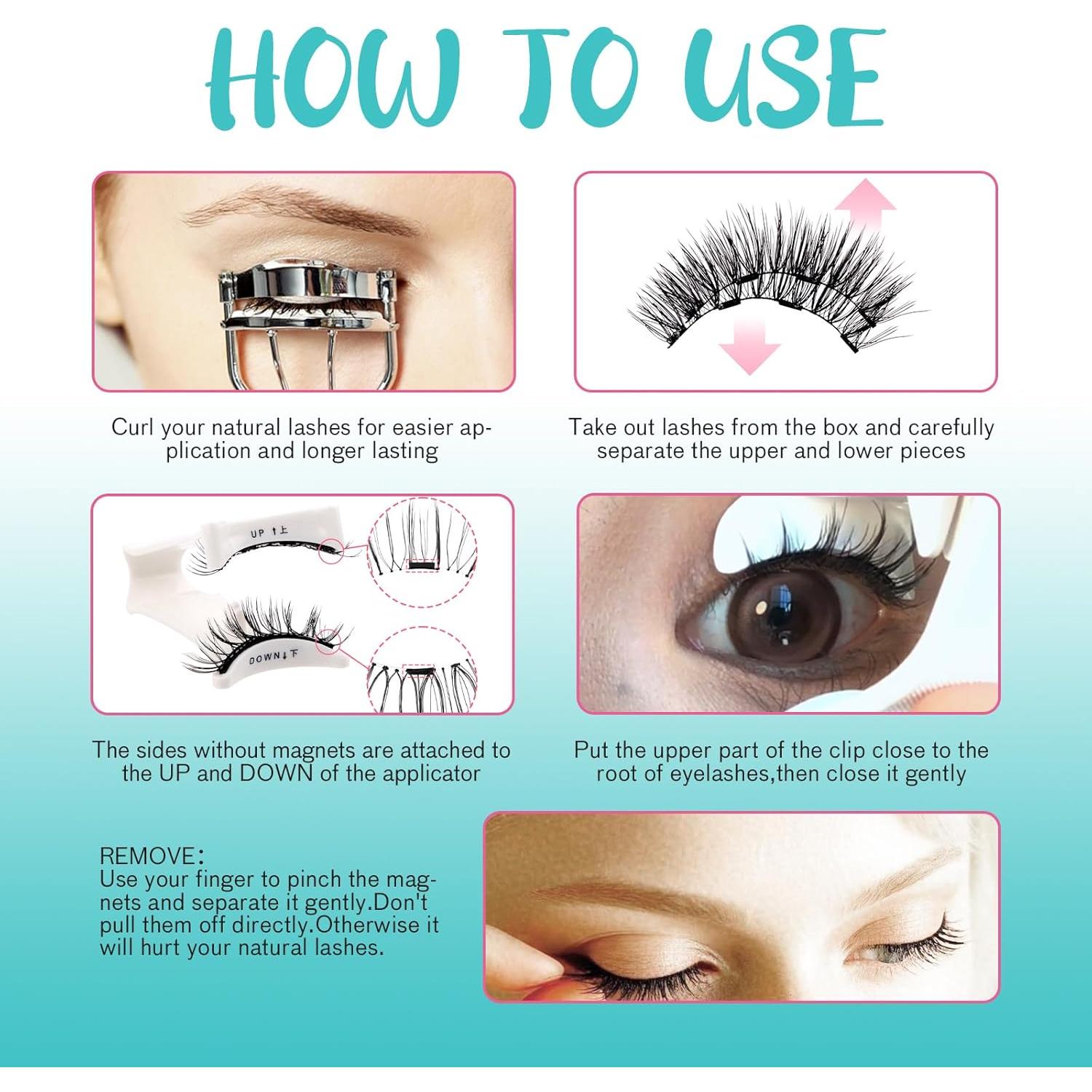 HOW TO USE

Curl your natural lashes for easier application and longer lasting

Take out lashes from the box and carefully separate the upper and lower pieces

UP ↑上

DOWN↓下

The sides without magnets are attached to the UP and DOWN of the applicator

Put the upper part of the clip close to the root of eyelashes,then close it gently

REMOVE:
Use your finger to pinch the magnets and separate it gently.Don't pull them off directly.Otherwise it will hurt your natural lashes.