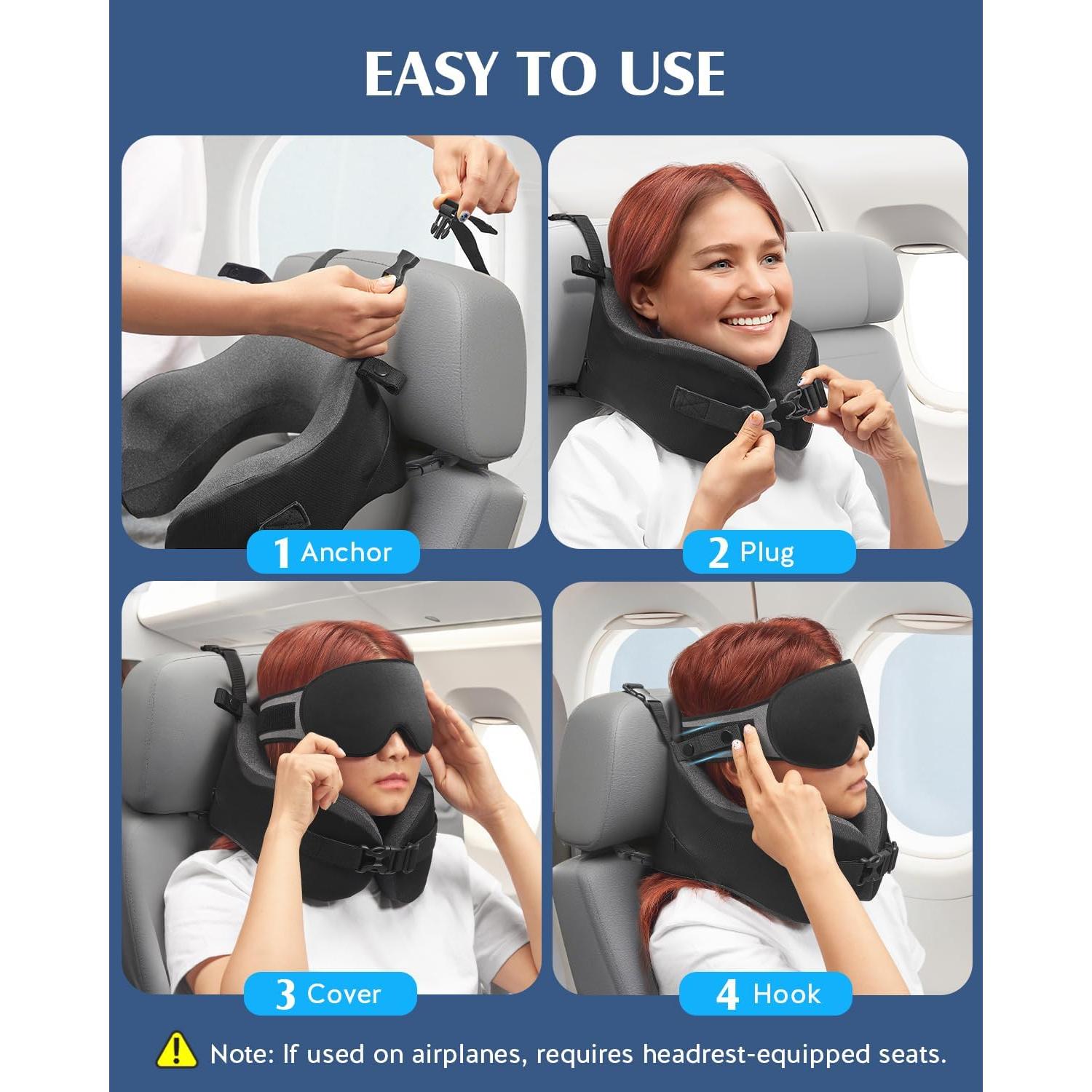 EASY TO USE

1 Anchor

2 Plug

3 Cover

4 Hook

Note: If used on airplanes, requires headrest-equipped seats.