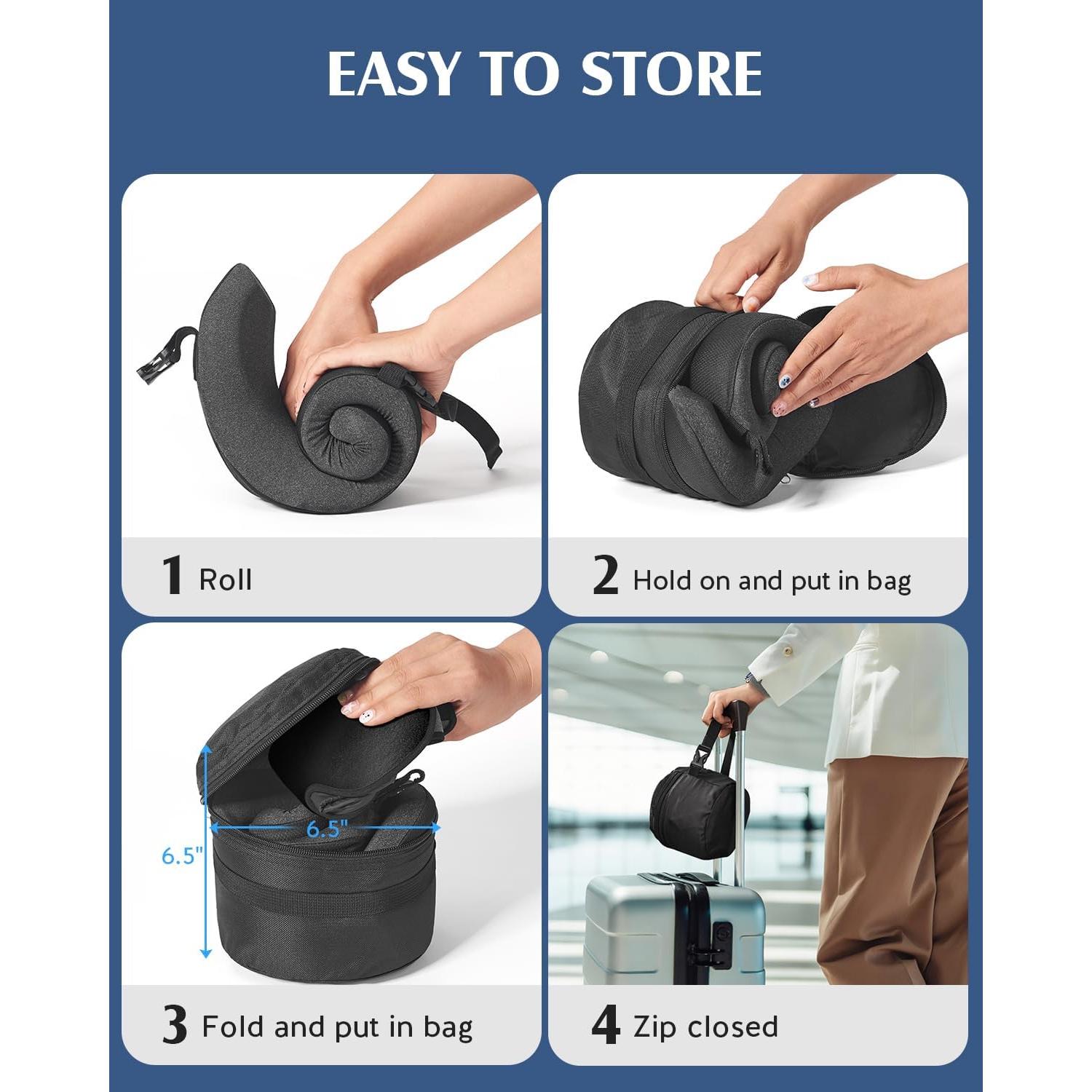 EASY TO STORE

1 Roll

2 Hold on and put in bag

6.5"

6.5"

3 Fold and put in bag

4 Zip closed