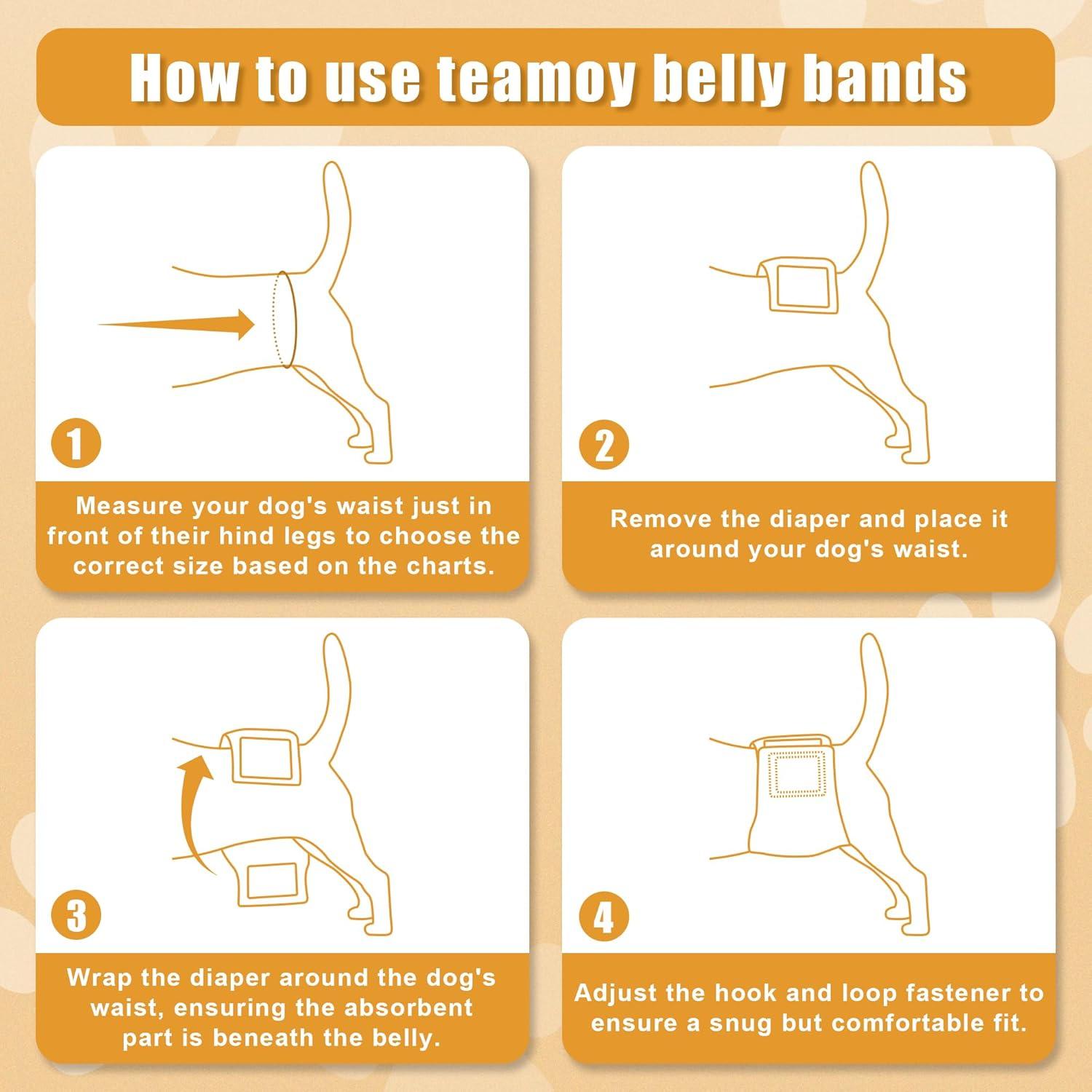 How to use teamoy belly bands

1

Measure your dog's waist just in front of their hind legs to choose the correct size based on the charts.

2

Remove the diaper and place it around your dog's waist.

3

Wrap the diaper around the dog's waist, ensuring the absorbent part is beneath the belly.

4

Adjust the hook and loop fastener to ensure a snug but comfortable fit.