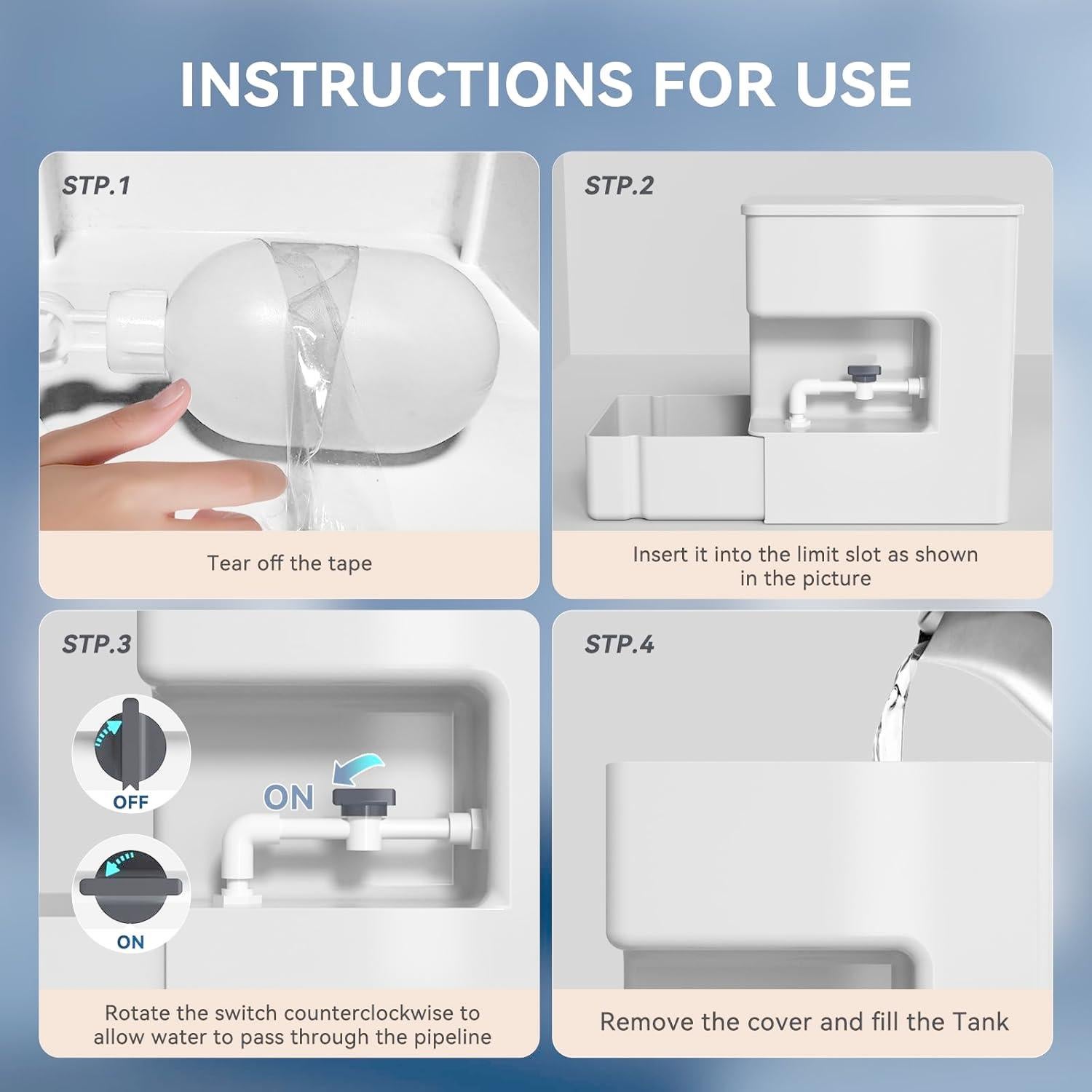 INSTRUCTIONS FOR USE

STP.1

Tear off the tape

STP.2

Insert it into the limit slot as shown in the picture

STP.3

OFF

ON

ON

Rotate the switch counterclockwise to allow water to pass through the pipeline

STP.4

Remove the cover and fill the Tank