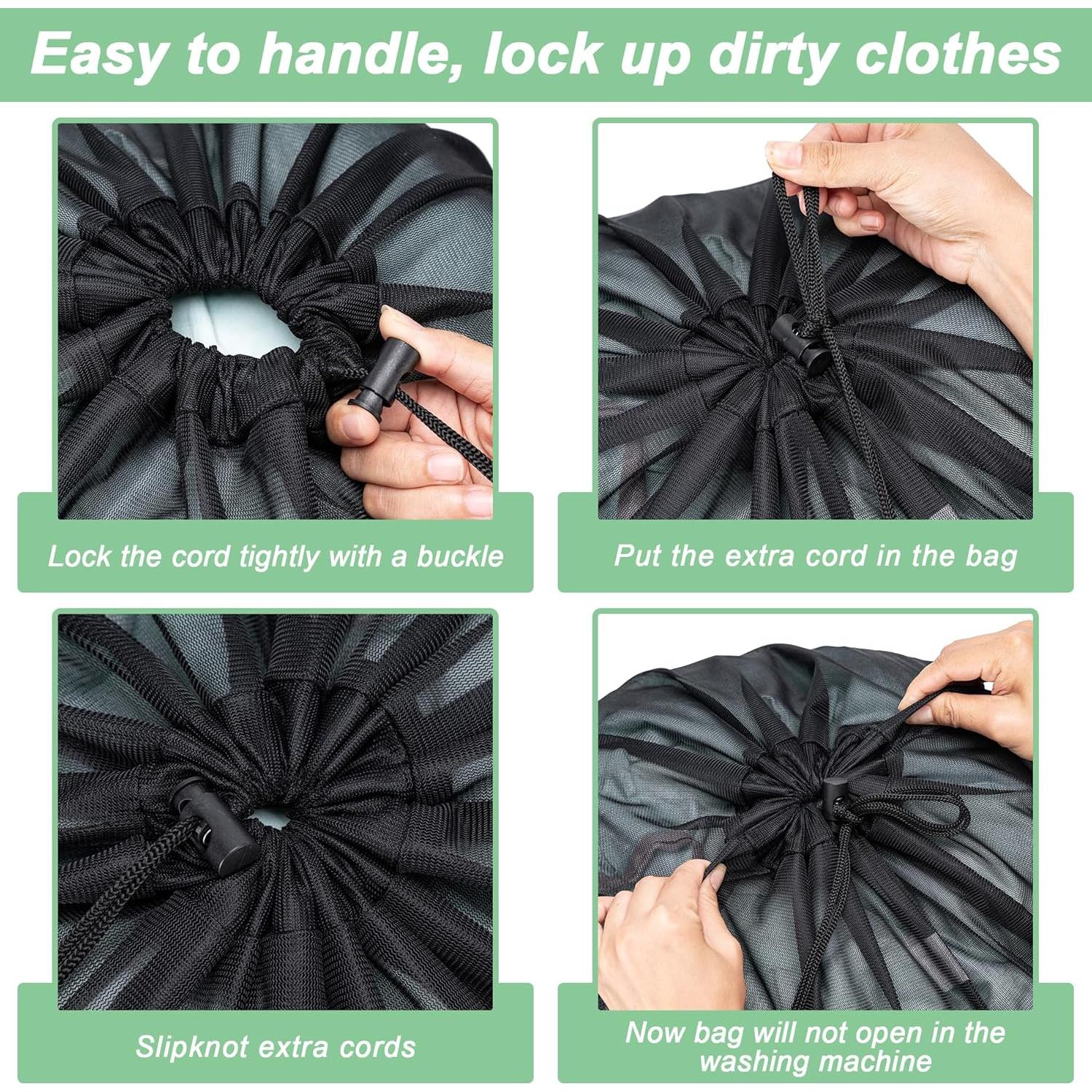 Easy to handle, lock up dirty clothes

Lock the cord tightly with a buckle

Put the extra cord in the bag

Slipknot extra cords

Now bag will not open in the washing machine