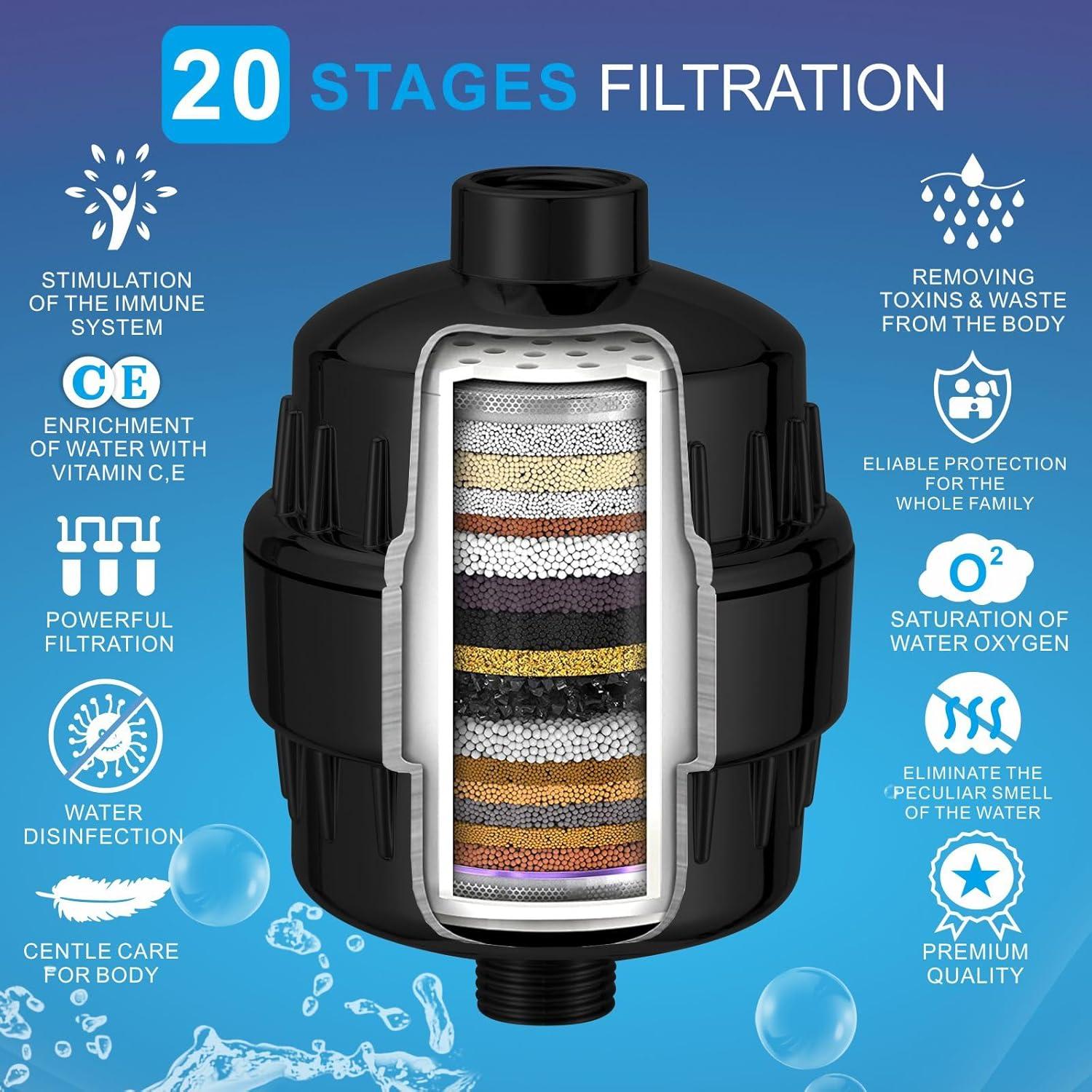 20 STAGES FILTRATION

STIMULATION OF THE IMMUNE SYSTEM

CE

ENRICHMENT OF WATER WITH VITAMIN C,E

POWERFUL FILTRATION

WATER DISINFECTION

CENTLE CARE FOR BODY

REMOVING TOXINS & WASTE FROM THE BODY

ELIABLE PROTECTION FOR THE WHOLE FAMILY

$O^2$

SATURATION OF WATER OXYGEN

ELIMINATE THE PECULIAR SMELL OF THE WATER

PREMIUM QUALITY