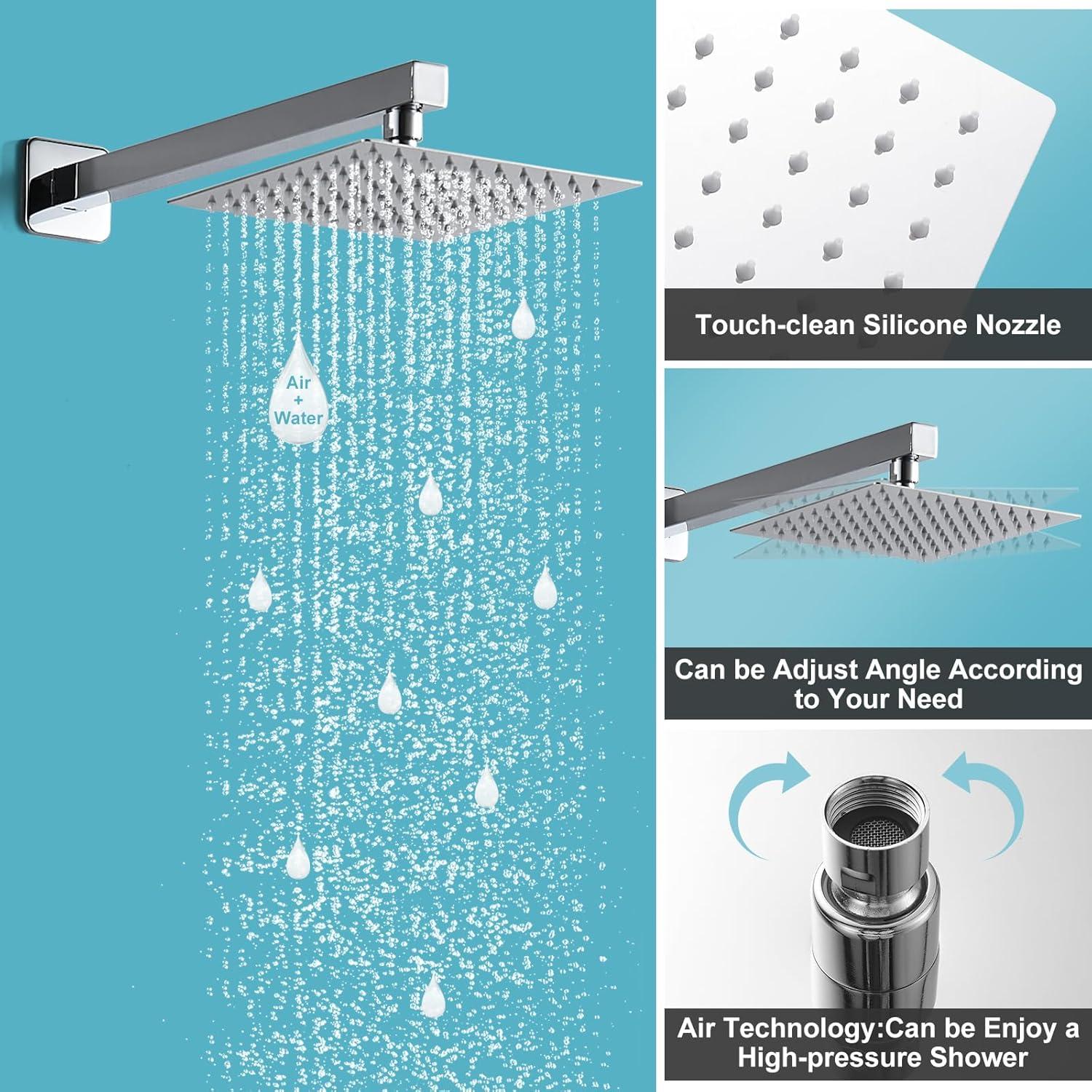 Air
+
Water

Touch-clean Silicone Nozzle

Can be Adjust Angle According to Your Need

Air Technology:Can be Enjoy a High-pressure Shower