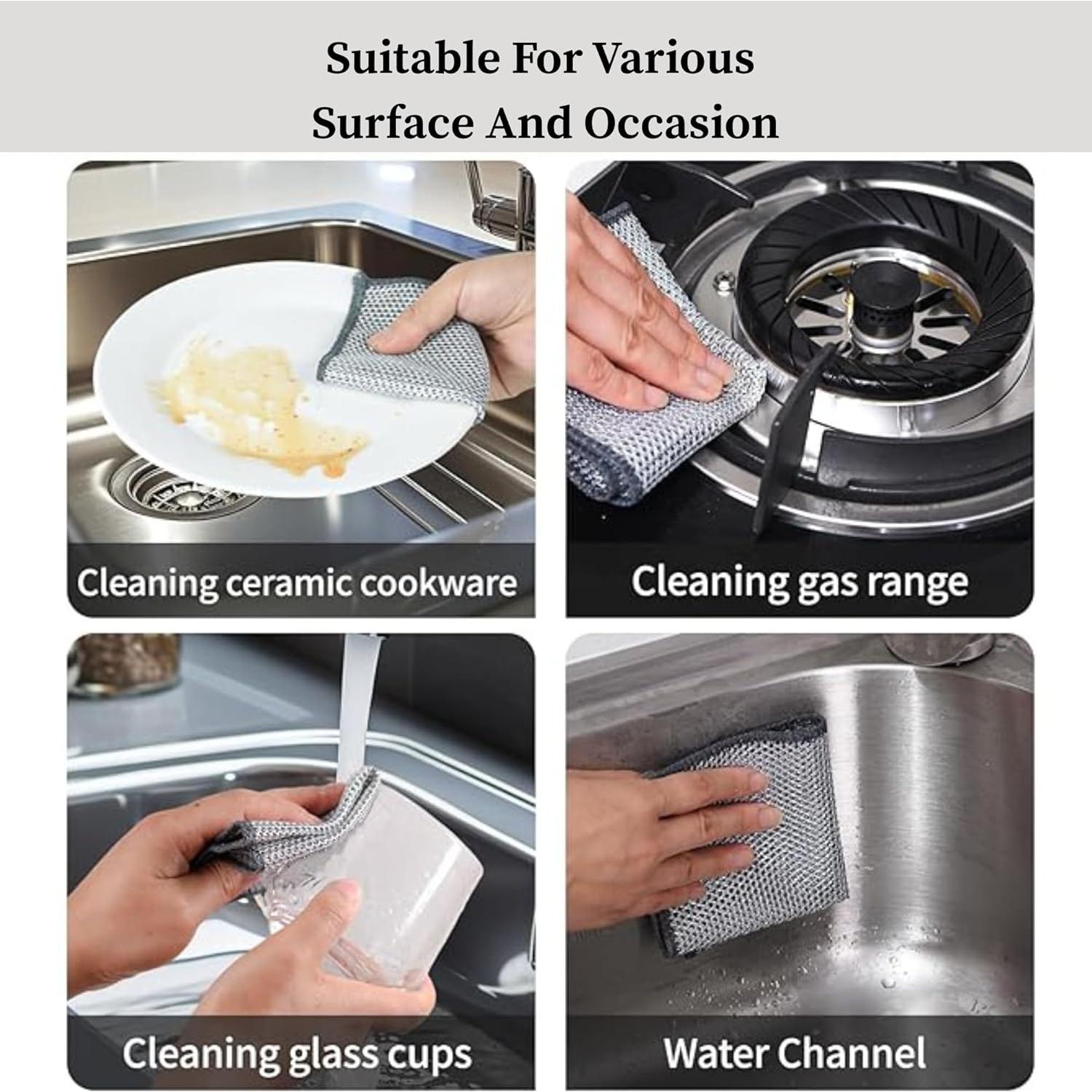 Suitable For Various
Surface And Occasion

Cleaning ceramic cookware

Cleaning gas range

Cleaning glass cups

Water Channel