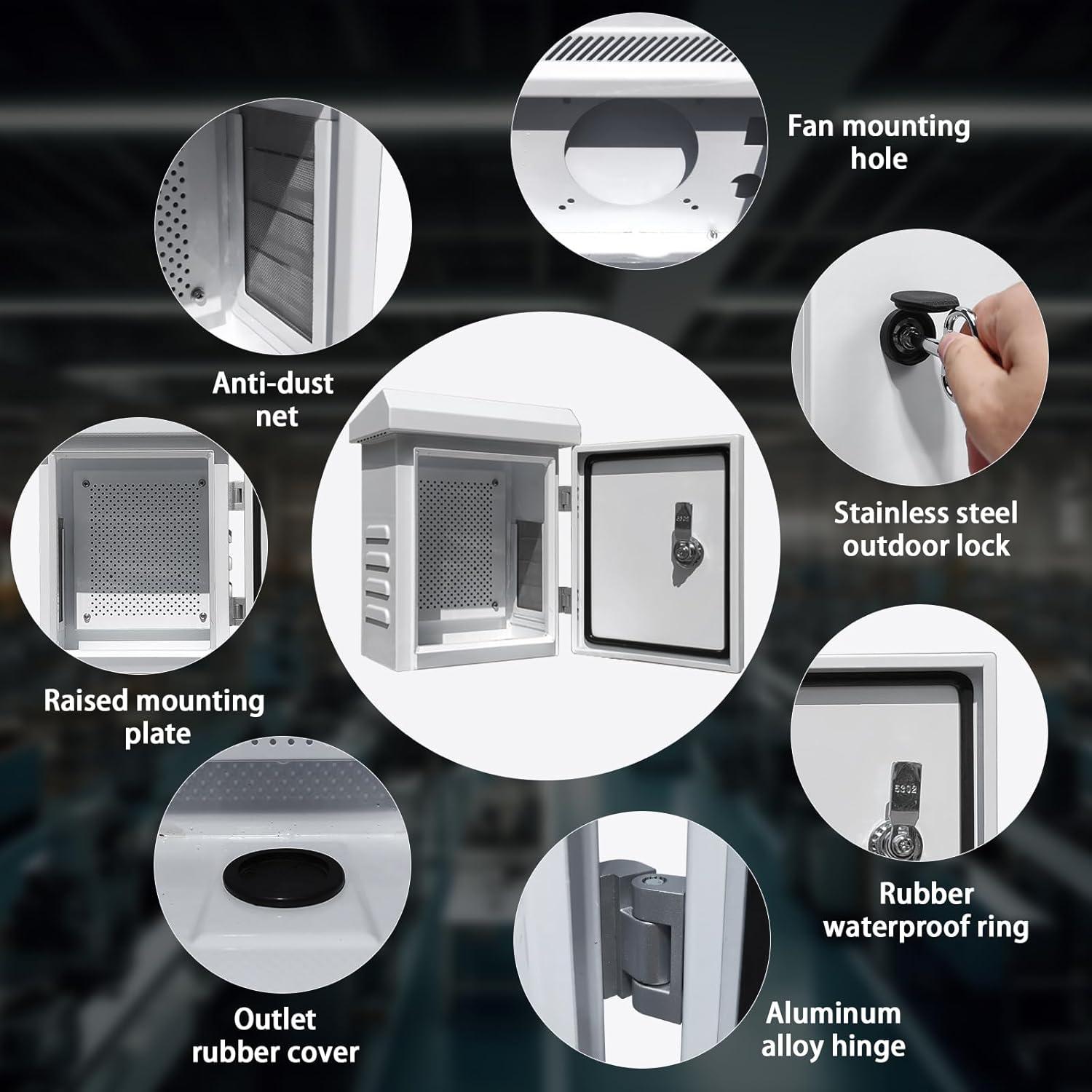 Fan mounting hole

Anti-dust net

Stainless steel outdoor lock

Raised mounting plate

Rubber waterproof ring

Outlet rubber cover

Aluminum alloy hinge