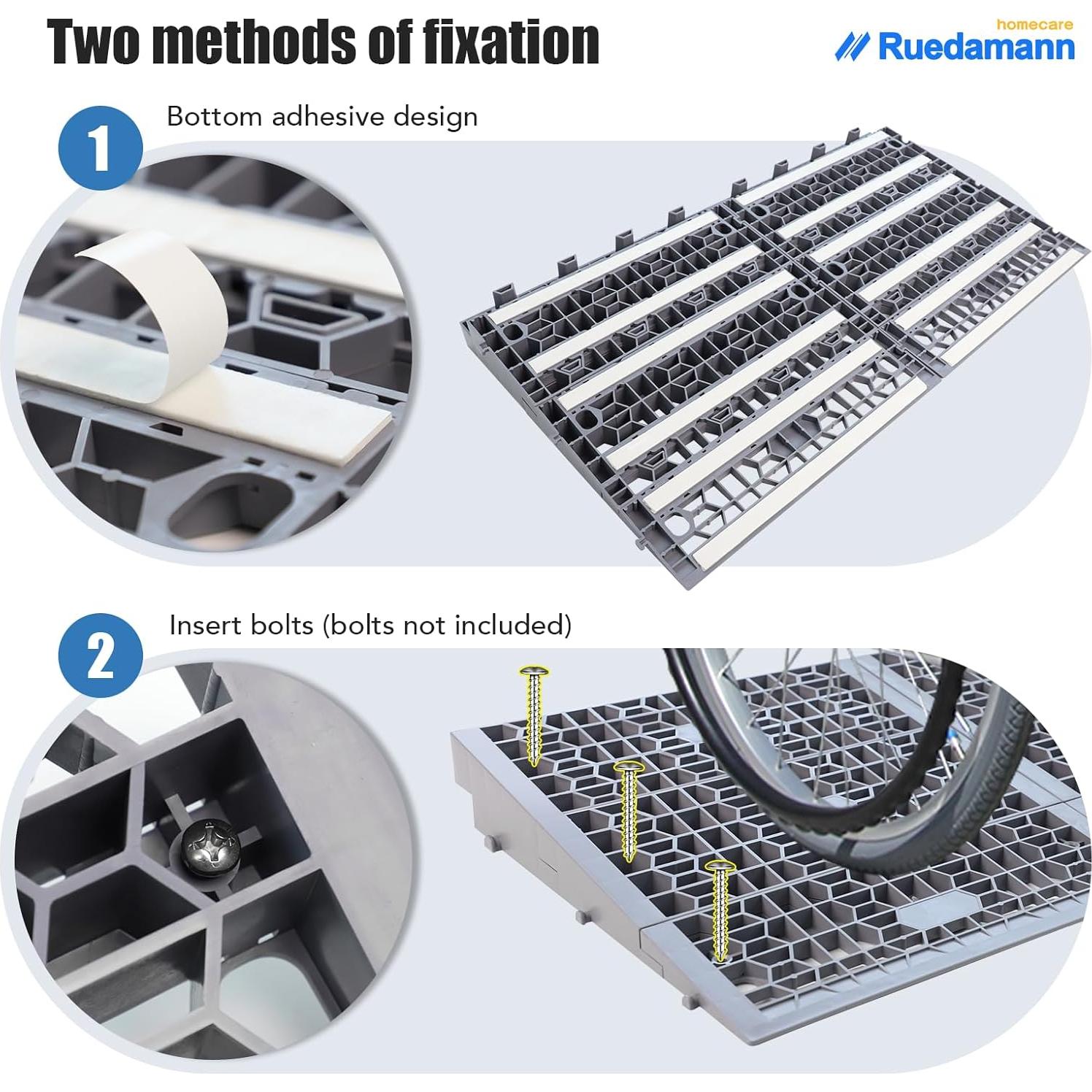 Two methods of fixation

homecare
Ruedamann

1
Bottom adhesive design

2
Insert bolts (bolts not included)