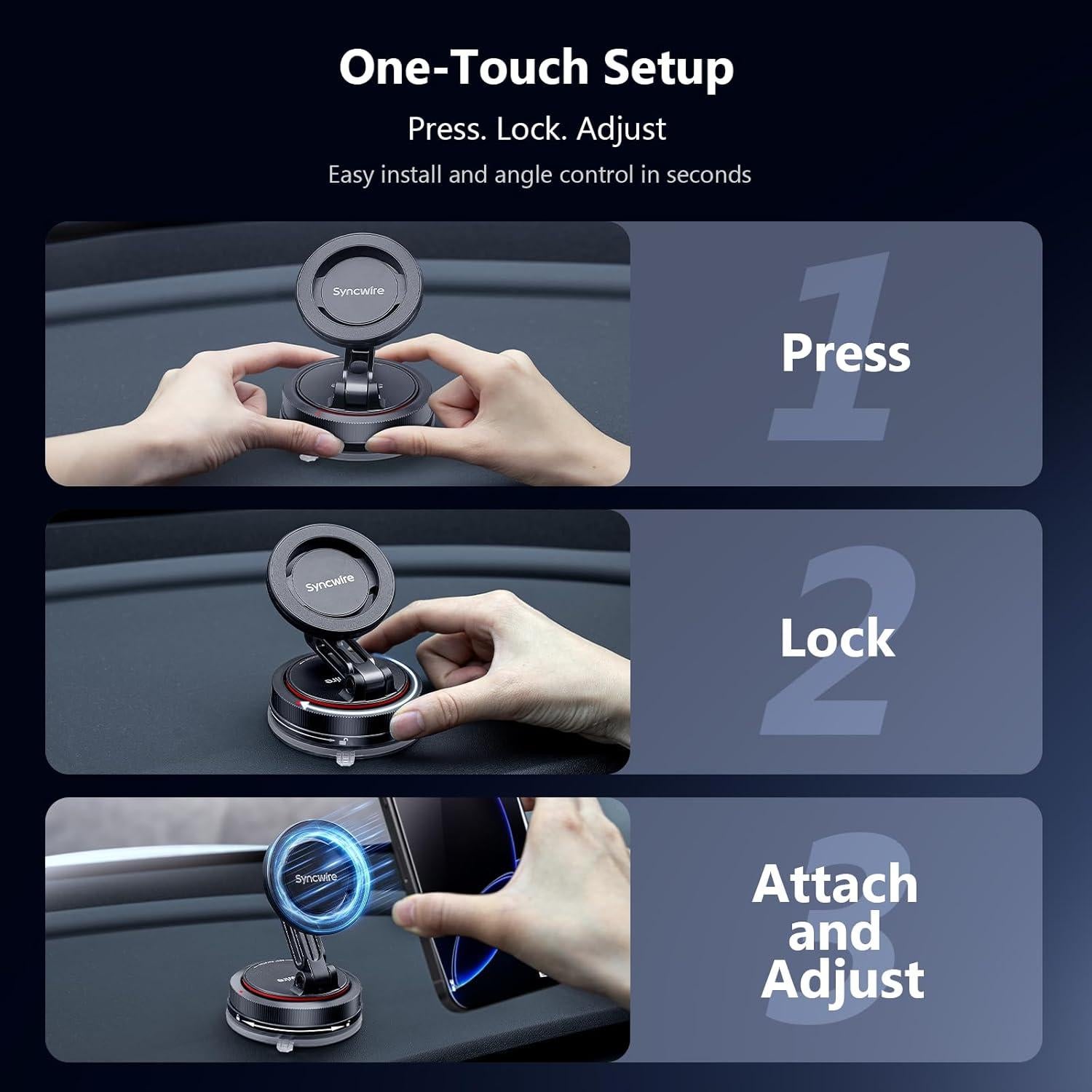 One-Touch Setup

Press. Lock. Adjust

Easy install and angle control in seconds

Syncwire

1

Press

Syncwire

2

Lock

Syncwire

3

Attach and Adjust