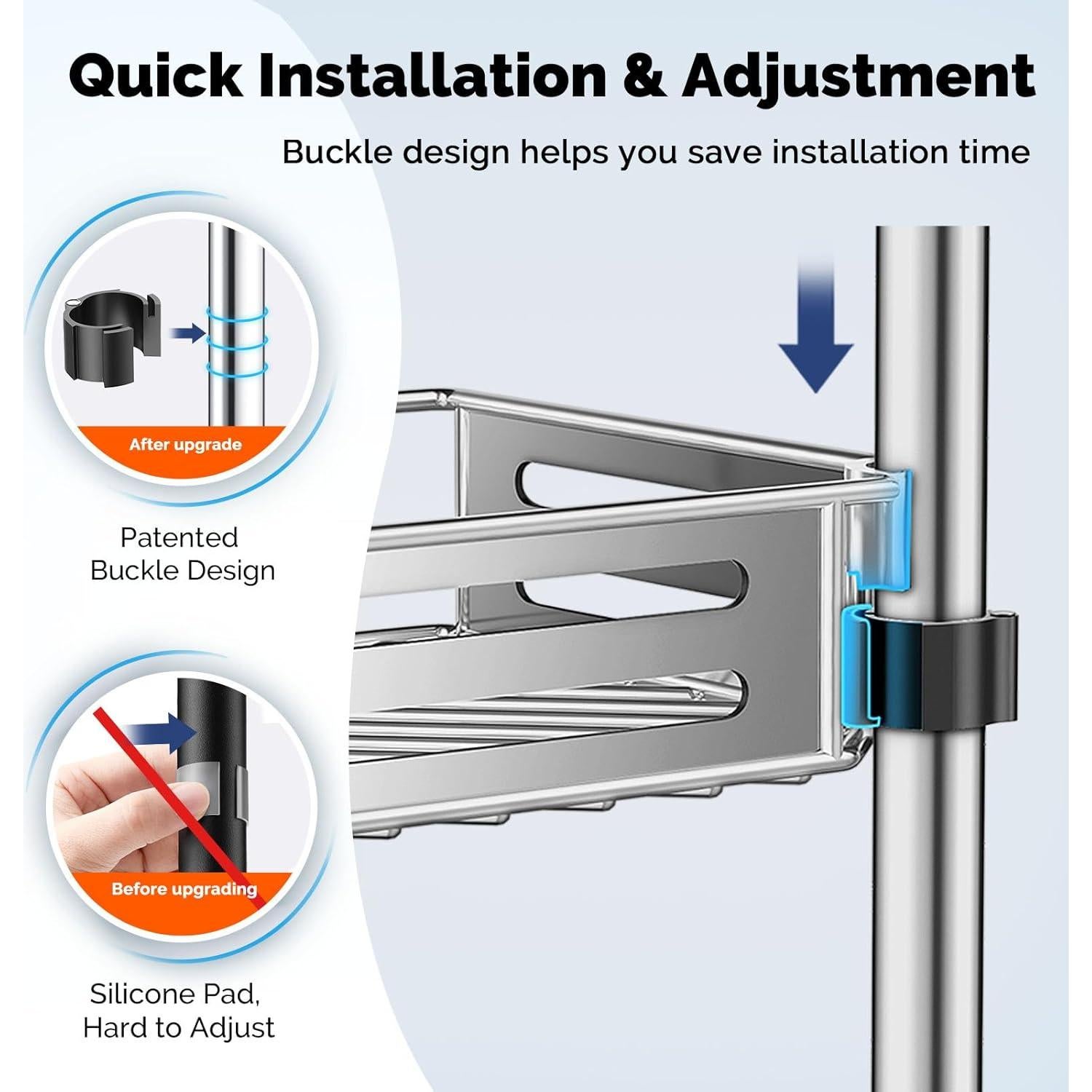 Quick Installation & Adjustment

Buckle design helps you save installation time

After upgrade

Patented Buckle Design

Before upgrading

Silicone Pad, Hard to Adjust