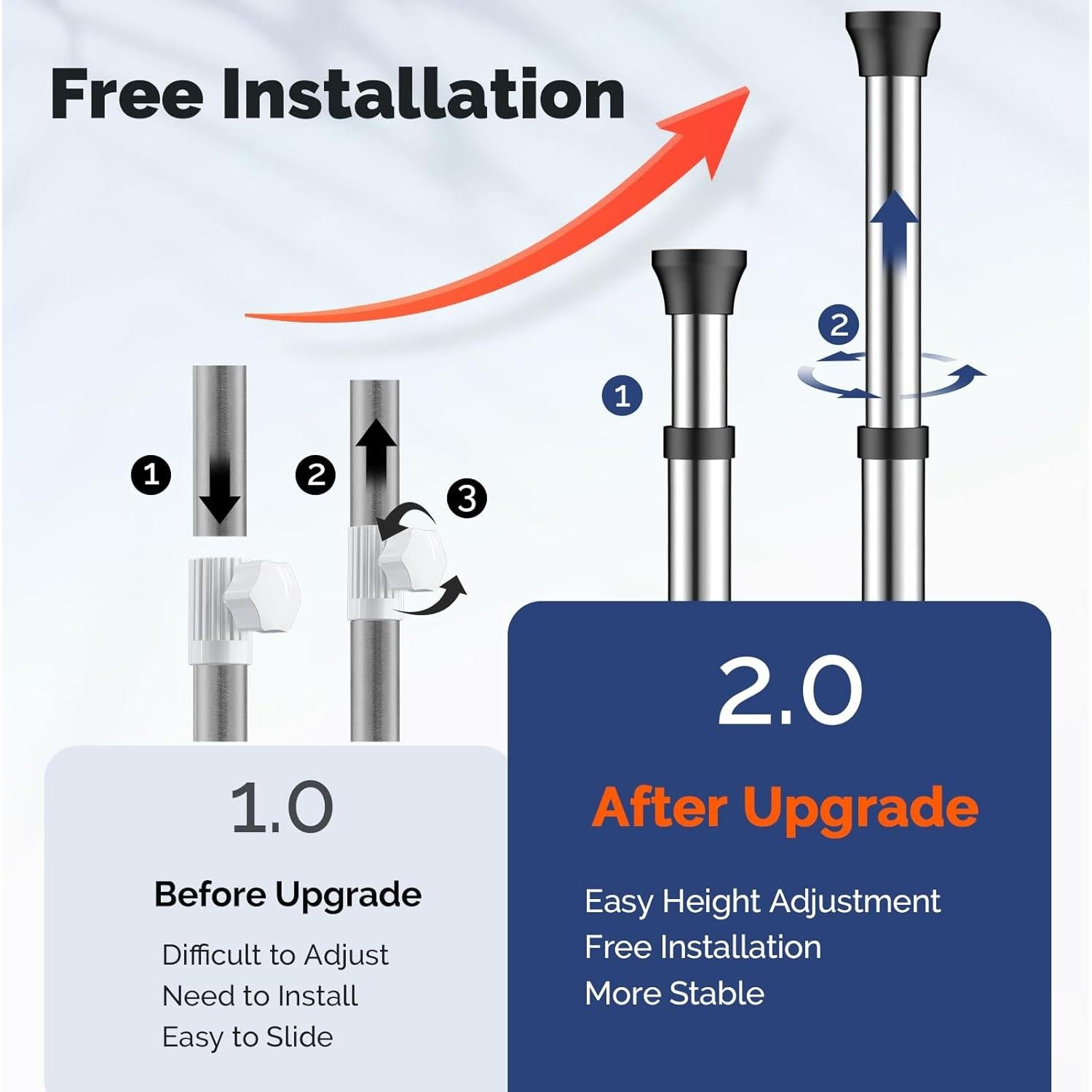 Free Installation

1
2
3

1
2

1.0

Before Upgrade

Difficult to Adjust
Need to Install
Easy to Slide

2.0

After Upgrade

Easy Height Adjustment
Free Installation
More Stable