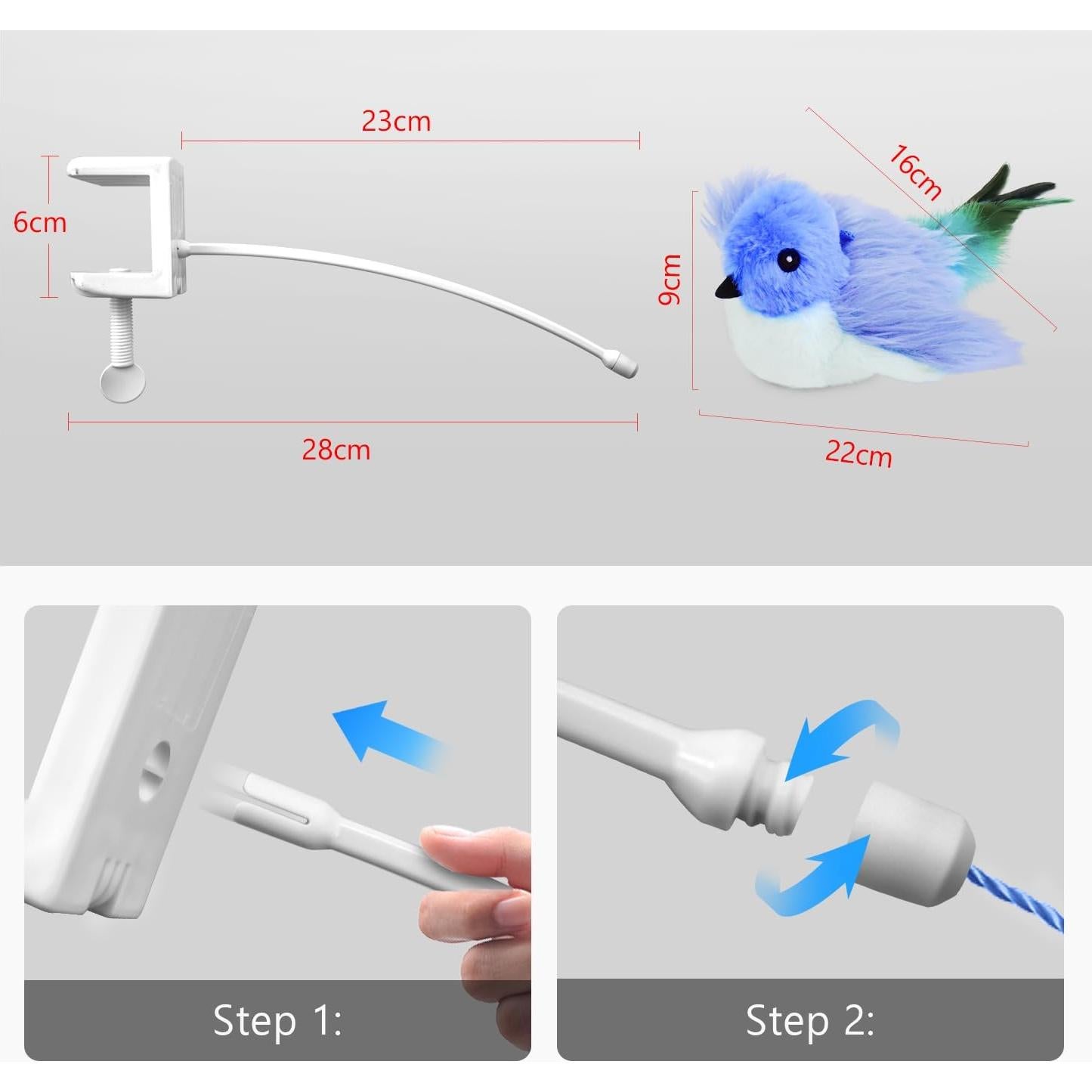 23cm

6cm

28cm

16cm

9cm

22cm

Step 1:

Step 2: