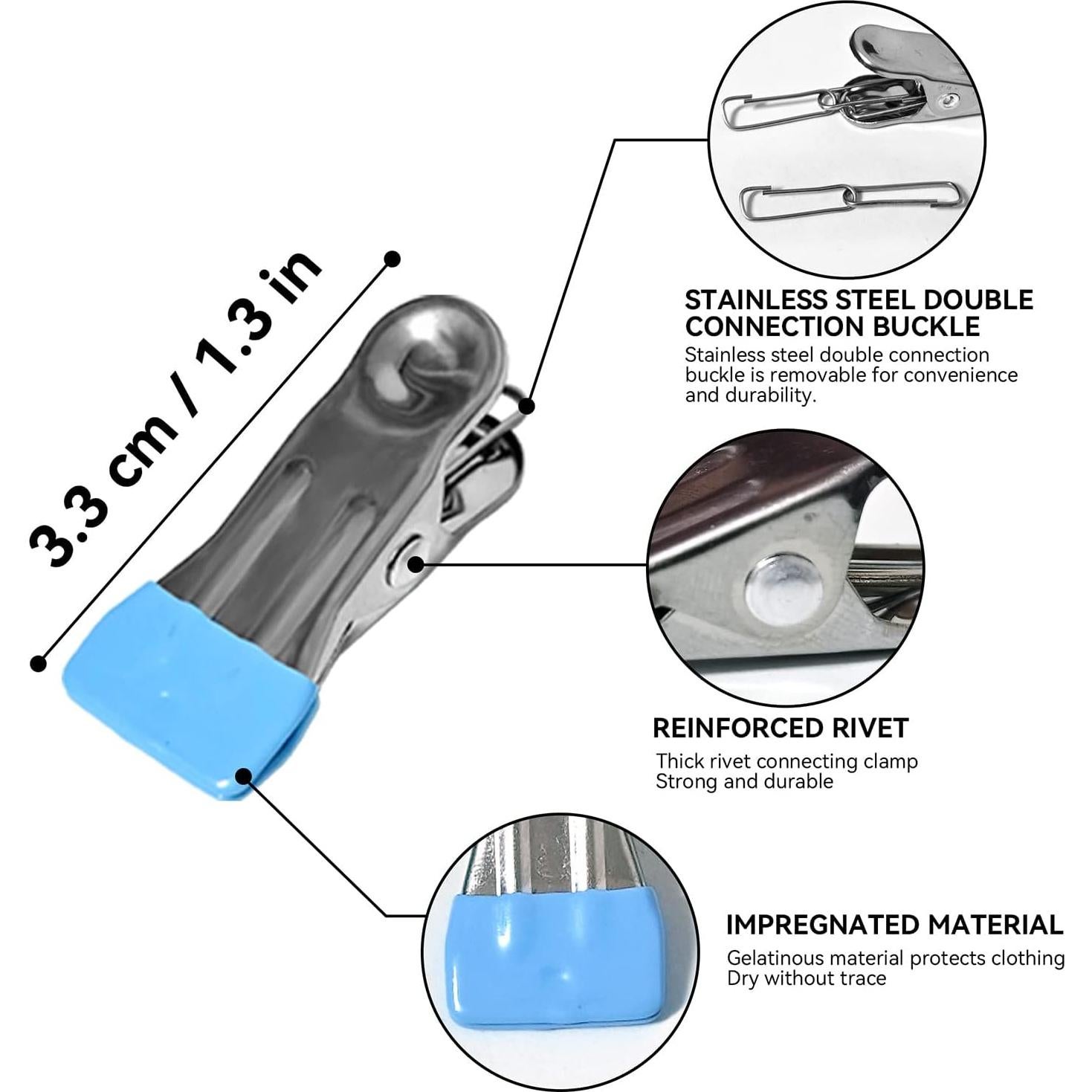 3.3 cm / 1.3 in

STAINLESS STEEL DOUBLE CONNECTION BUCKLE
Stainless steel double connection buckle is removable for convenience and durability.

REINFORCED RIVET
Thick rivet connecting clamp
Strong and durable

IMPREGNATED MATERIAL
Gelatinous material protects clothing
Dry without trace