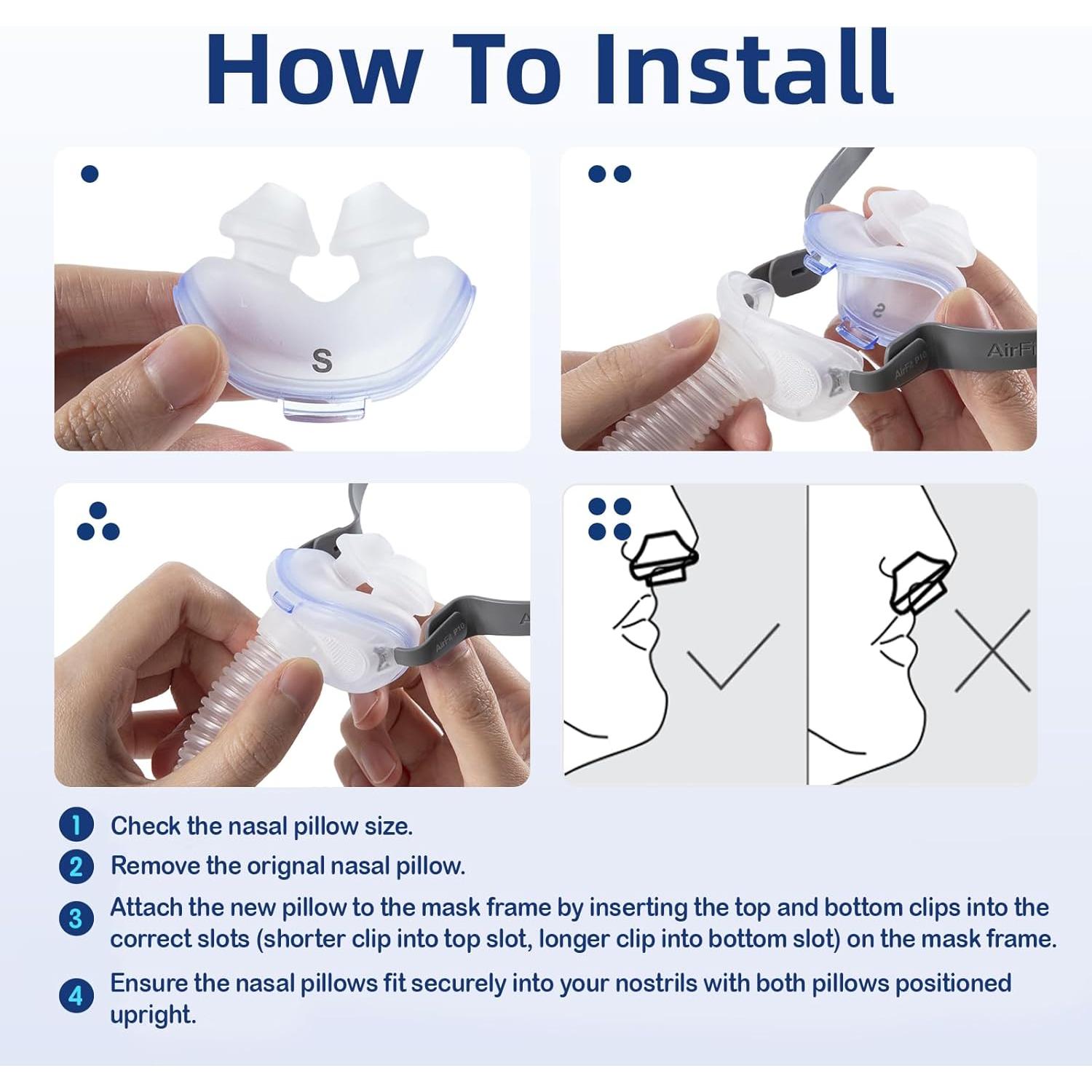 How To Install

S

S

AirFit P10

AirFi

AirFit P10

1 Check the nasal pillow size.

2 Remove the orignal nasal pillow.

3 Attach the new pillow to the mask frame by inserting the top and bottom clips into the correct slots (shorter clip into top slot, longer clip into bottom slot) on the mask frame.

4 Ensure the nasal pillows fit securely into your nostrils with both pillows positioned upright.