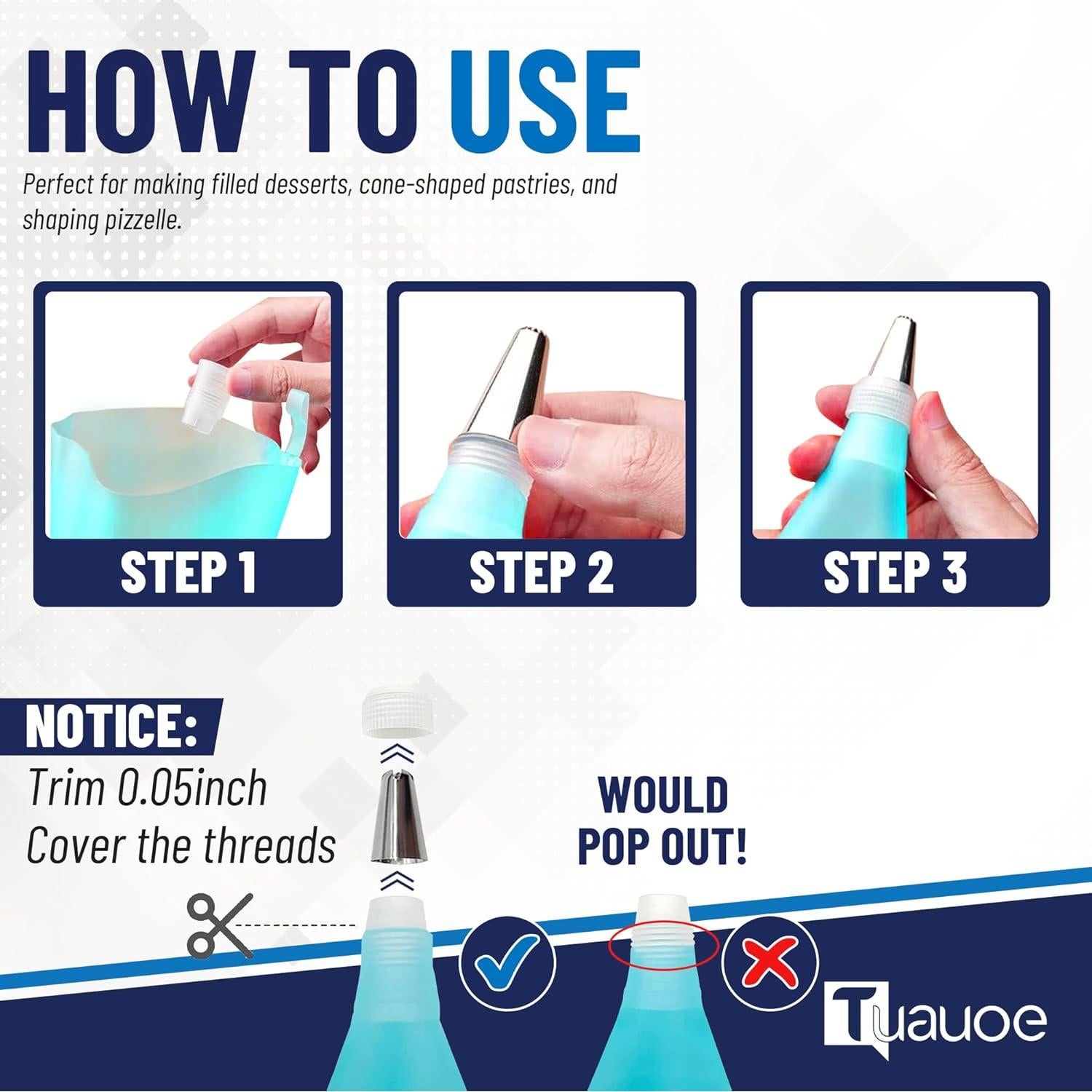 HOW TO USE

Perfect for making filled desserts, cone-shaped pastries, and shaping pizzelle.

STEP 1

STEP 2

STEP 3

NOTICE:

Trim 0.05inch
Cover the threads

WOULD POP OUT!

Tuauoe