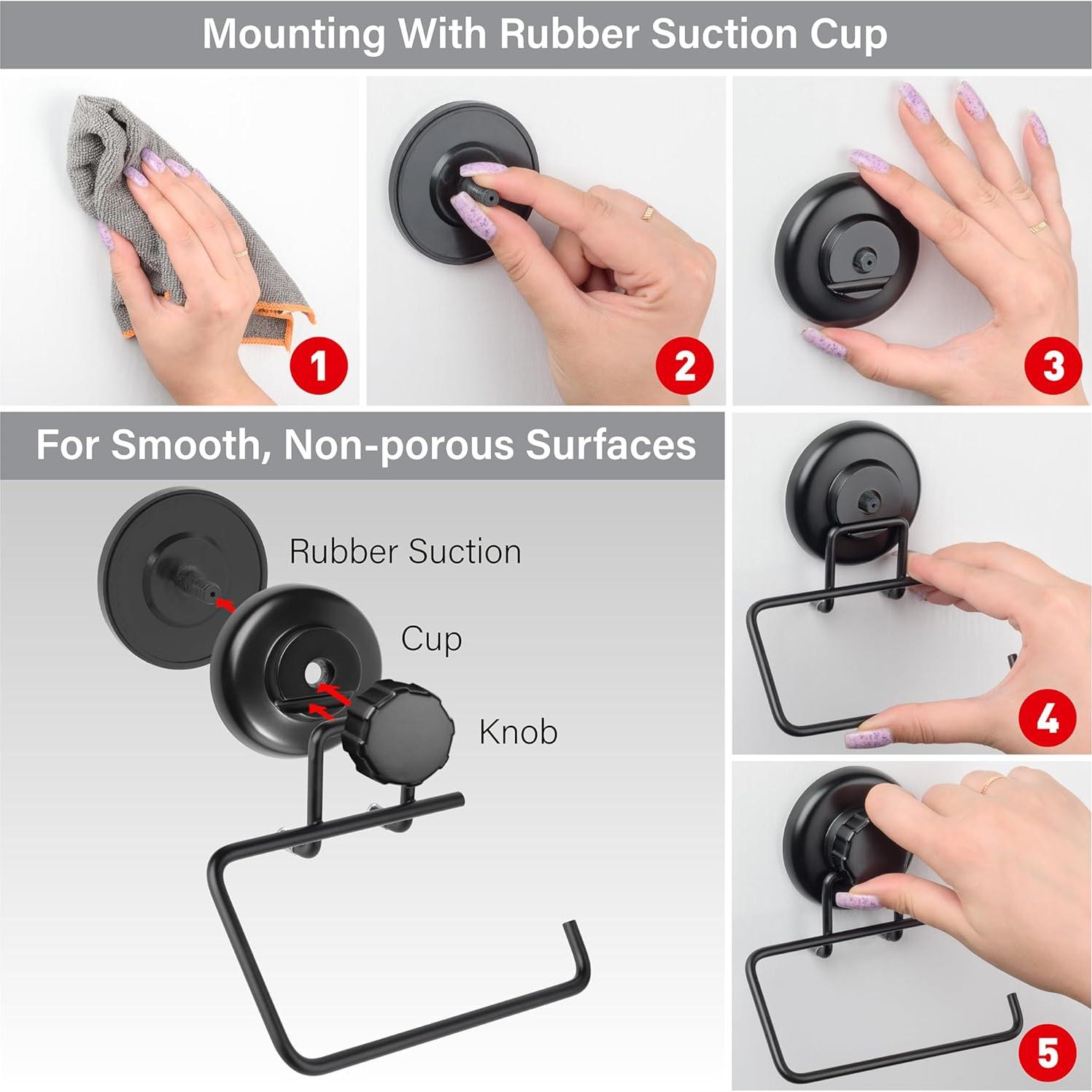 Mounting With Rubber Suction Cup

1

2

3

For Smooth, Non-porous Surfaces

Rubber Suction

Cup

Knob

4

5