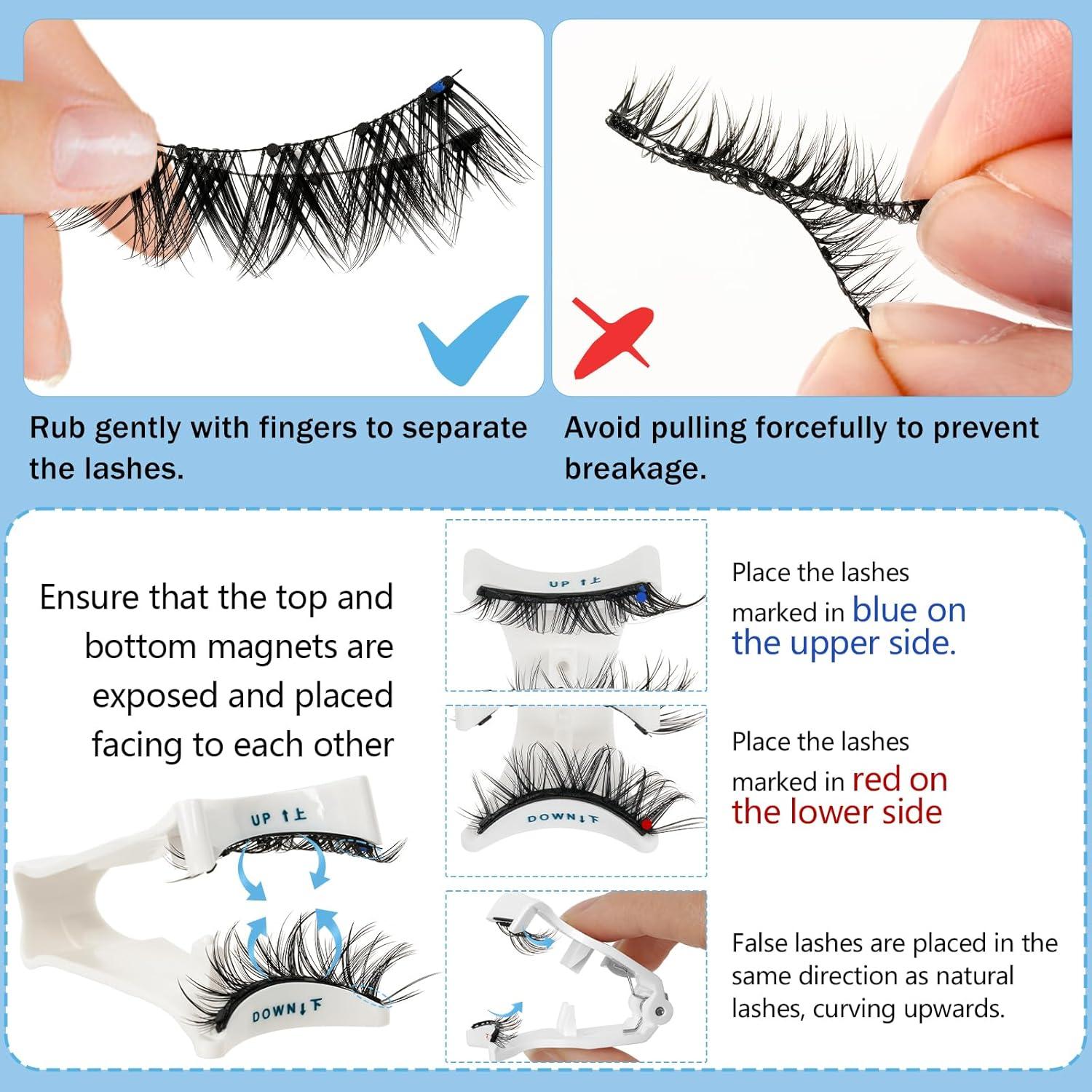 Rub gently with fingers to separate the lashes.

Avoid pulling forcefully to prevent breakage.

Ensure that the top and bottom magnets are exposed and placed facing to each other

UP ↑上

DOWN↓下

UP ↑上

Place the lashes marked in blue on the upper side.

DOWN↓下

Place the lashes marked in red on the lower side

False lashes are placed in the same direction as natural lashes, curving upwards.