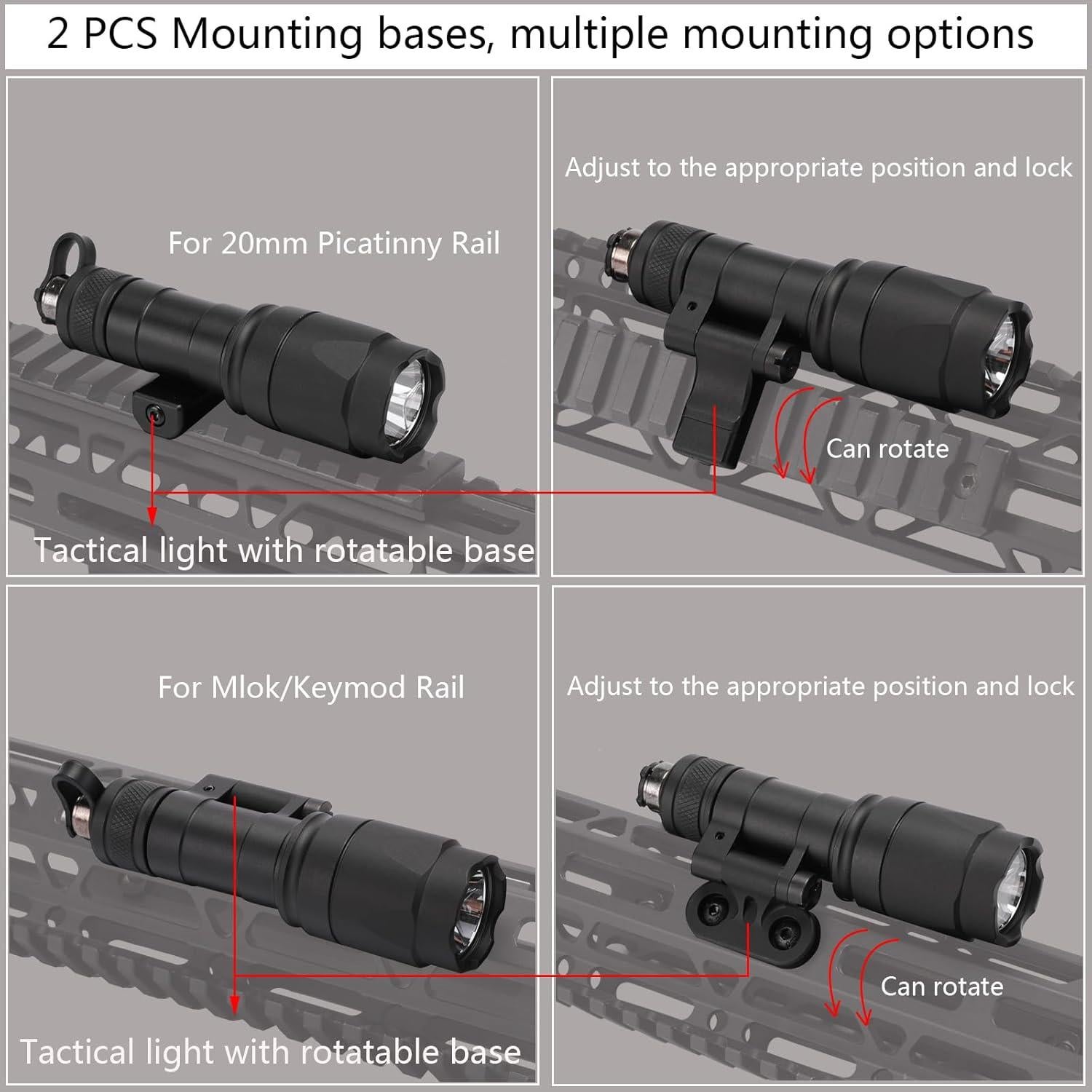 2 PCS Mounting bases, multiple mounting options

For 20mm Picatinny Rail

Tactical light with rotatable base

Adjust to the appropriate position and lock

Can rotate

For Mlok/Keymod Rail

Tactical light with rotatable base

Adjust to the appropriate position and lock

Can rotate