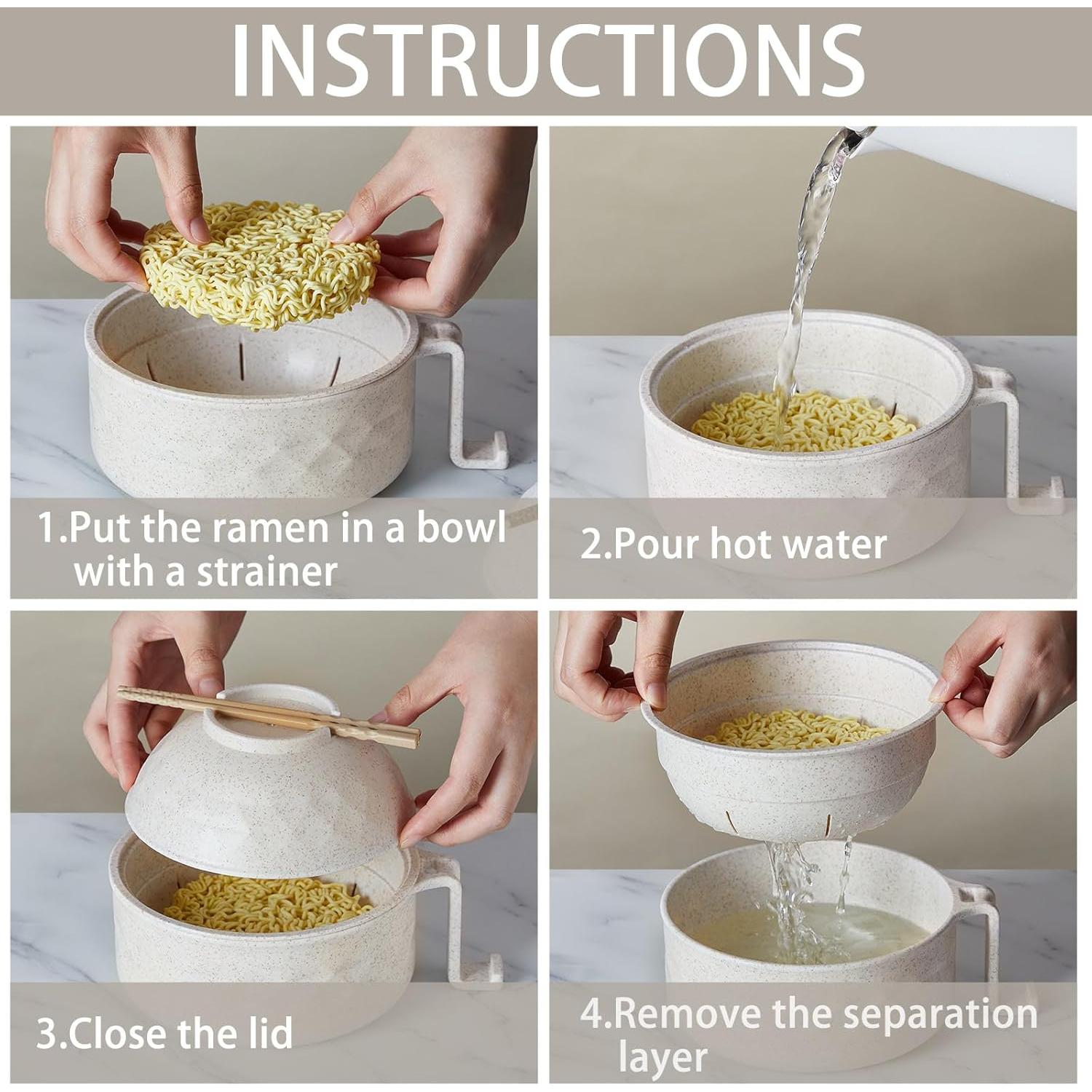 INSTRUCTIONS

1.Put the ramen in a bowl with a strainer

2.Pour hot water

3.Close the lid

4.Remove the separation layer