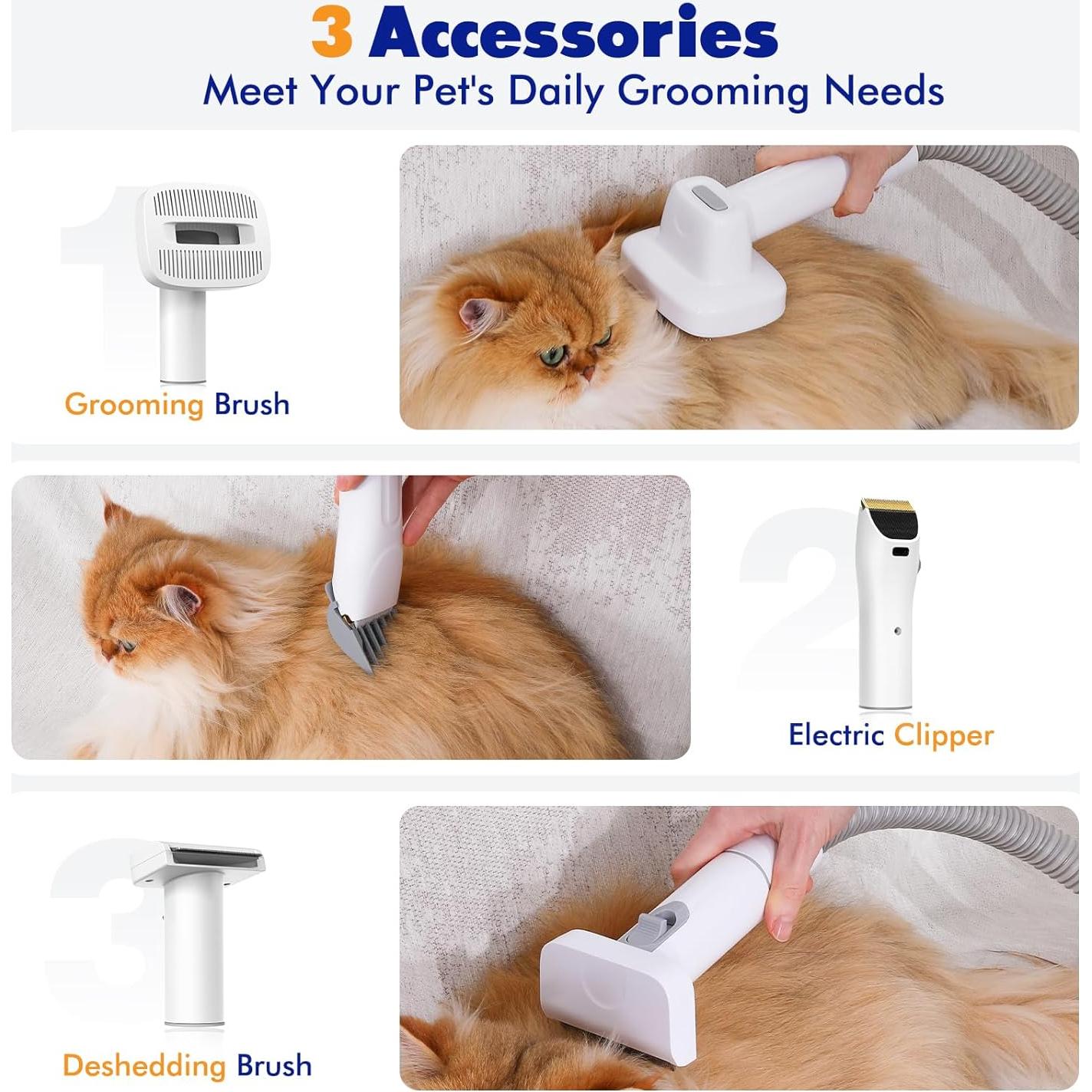 3 Accessories
Meet Your Pet's Daily Grooming Needs

1
Grooming Brush

2
Electric Clipper

3
Deshedding Brush