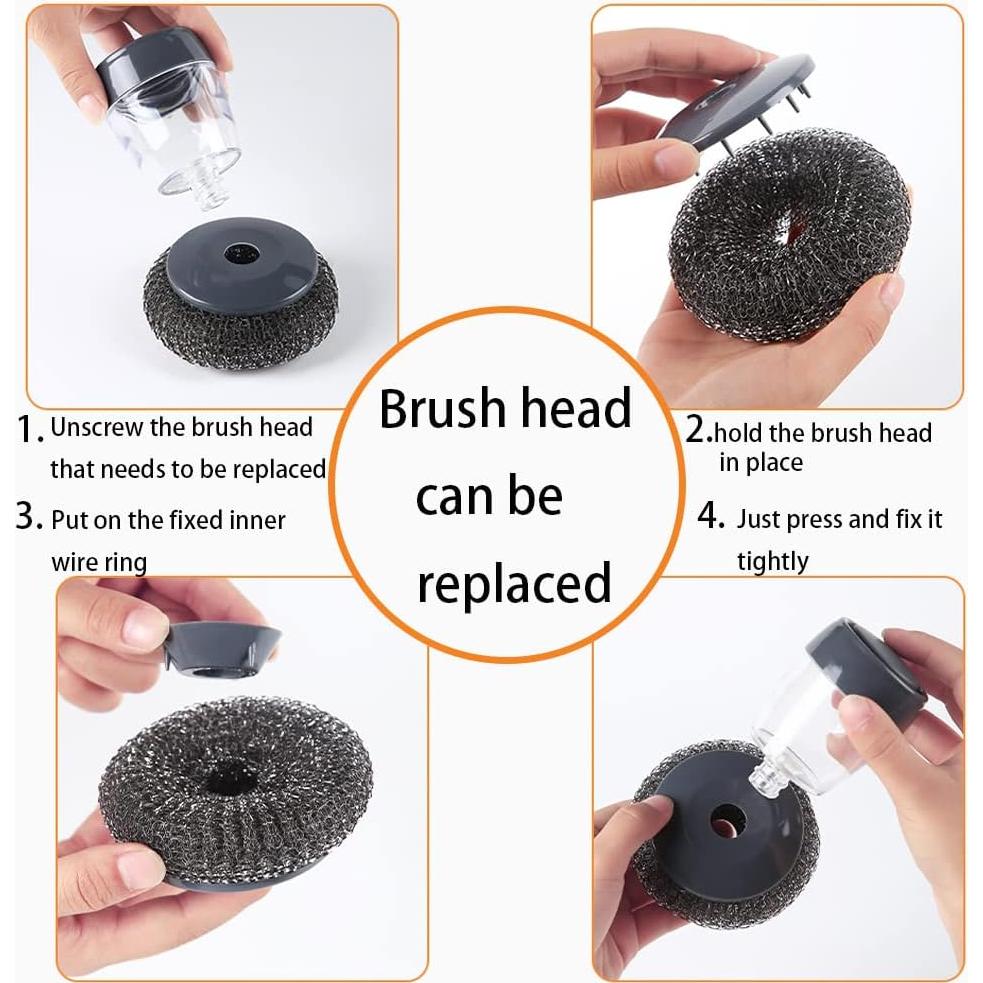 1. Unscrew the brush head that needs to be replaced

3. Put on the fixed inner wire ring

Brush head can be replaced

2.hold the brush head in place

4. Just press and fix it tightly