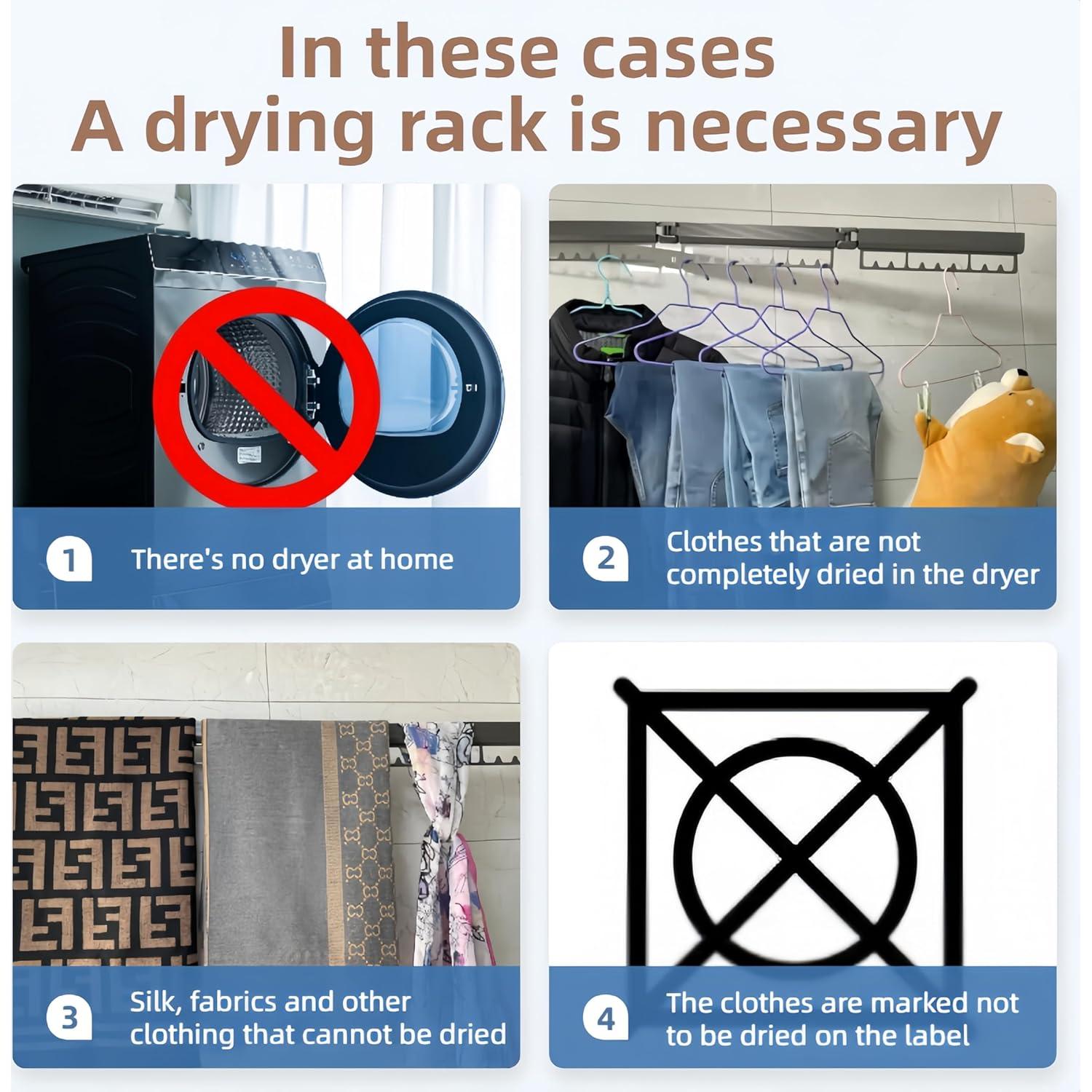 In these cases
A drying rack is necessary

1 There's no dryer at home

2 Clothes that are not completely dried in the dryer

3 Silk, fabrics and other clothing that cannot be dried

4 The clothes are marked not to be dried on the label