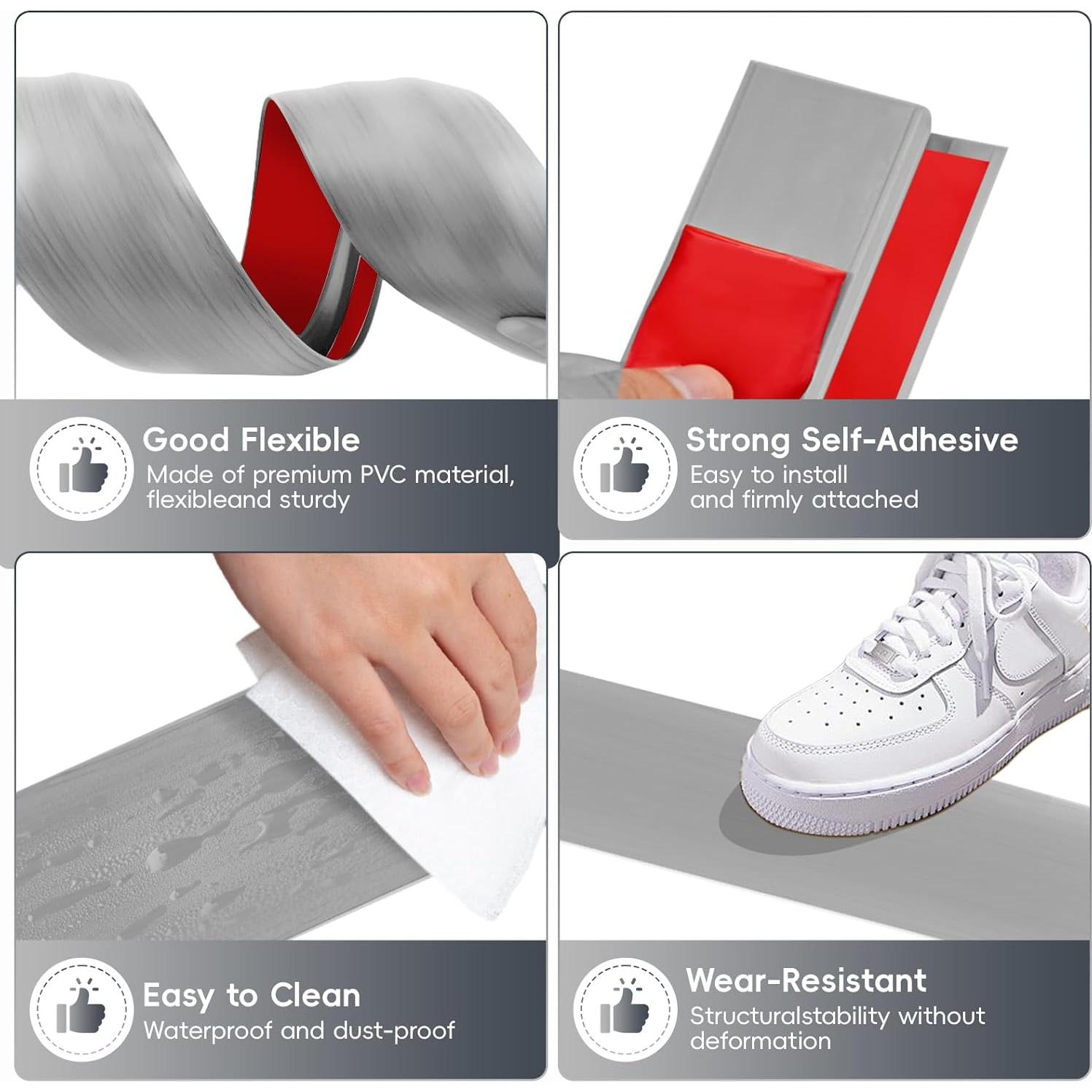 Good Flexible
Made of premium PVC material, flexibleand sturdy

Strong Self-Adhesive
Easy to install and firmly attached

Easy to Clean
Waterproof and dust-proof

Wear-Resistant
Structuralstability without deformation