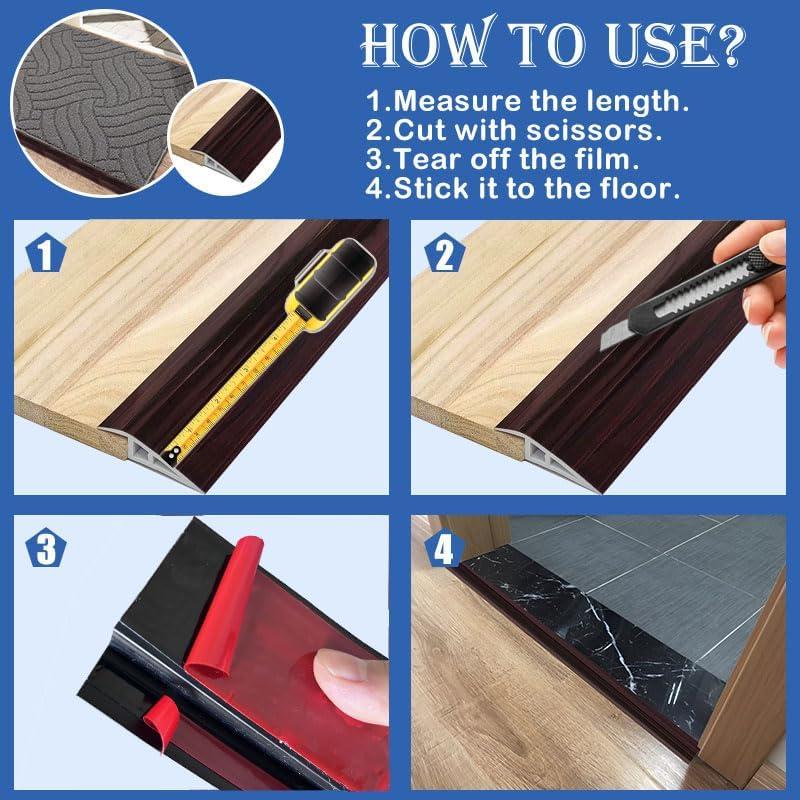 HOW TO USE?

1.Measure the length.
2.Cut with scissors.
3.Tear off the film.
4.Stick it to the floor.

1

2

3

4