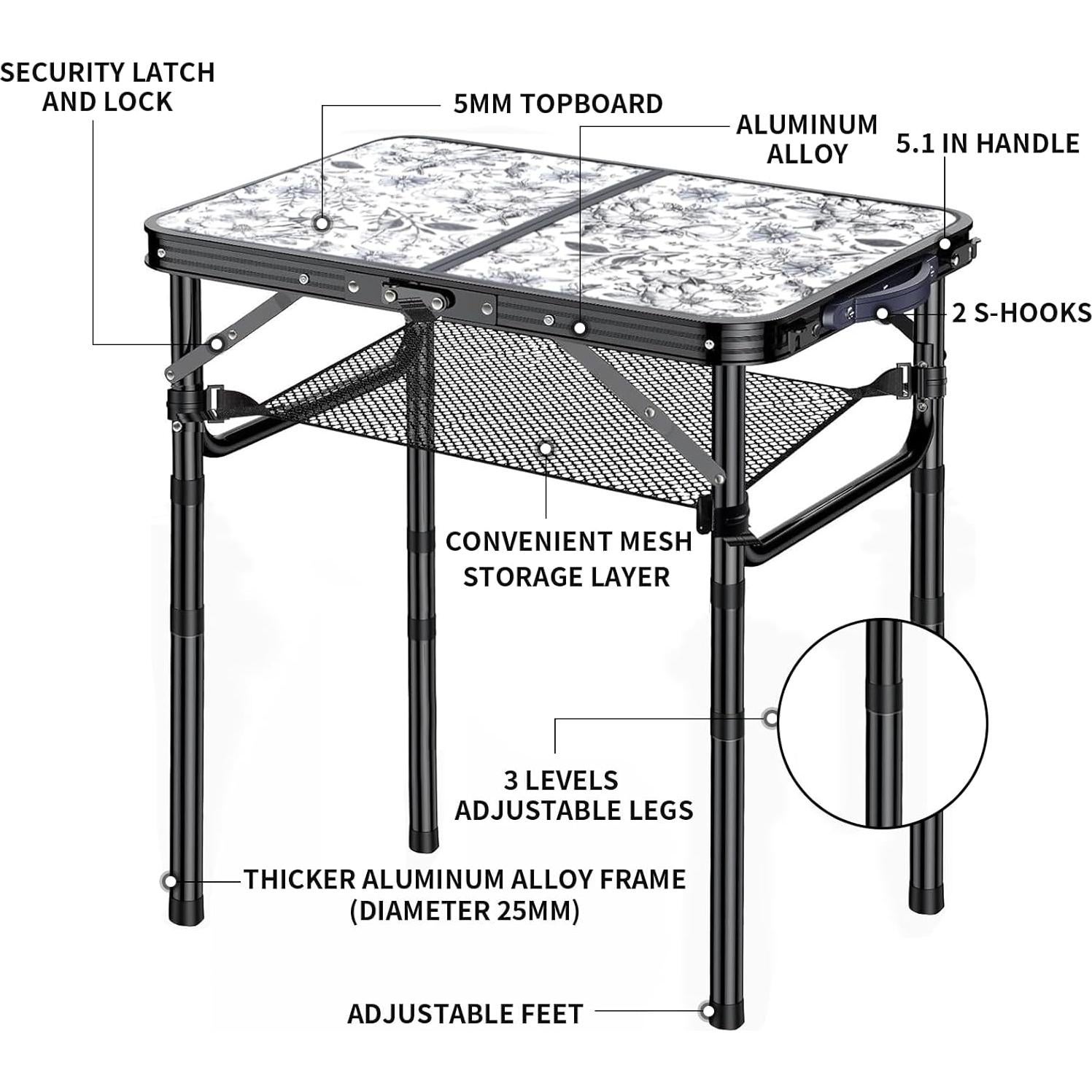 SECURITY LATCH AND LOCK

5MM TOPBOARD

ALUMINUM ALLOY

5.1 IN HANDLE

2 S-HOOKS

CONVENIENT MESH STORAGE LAYER

3 LEVELS ADJUSTABLE LEGS

THICKER ALUMINUM ALLOY FRAME (DIAMETER 25MM)

ADJUSTABLE FEET