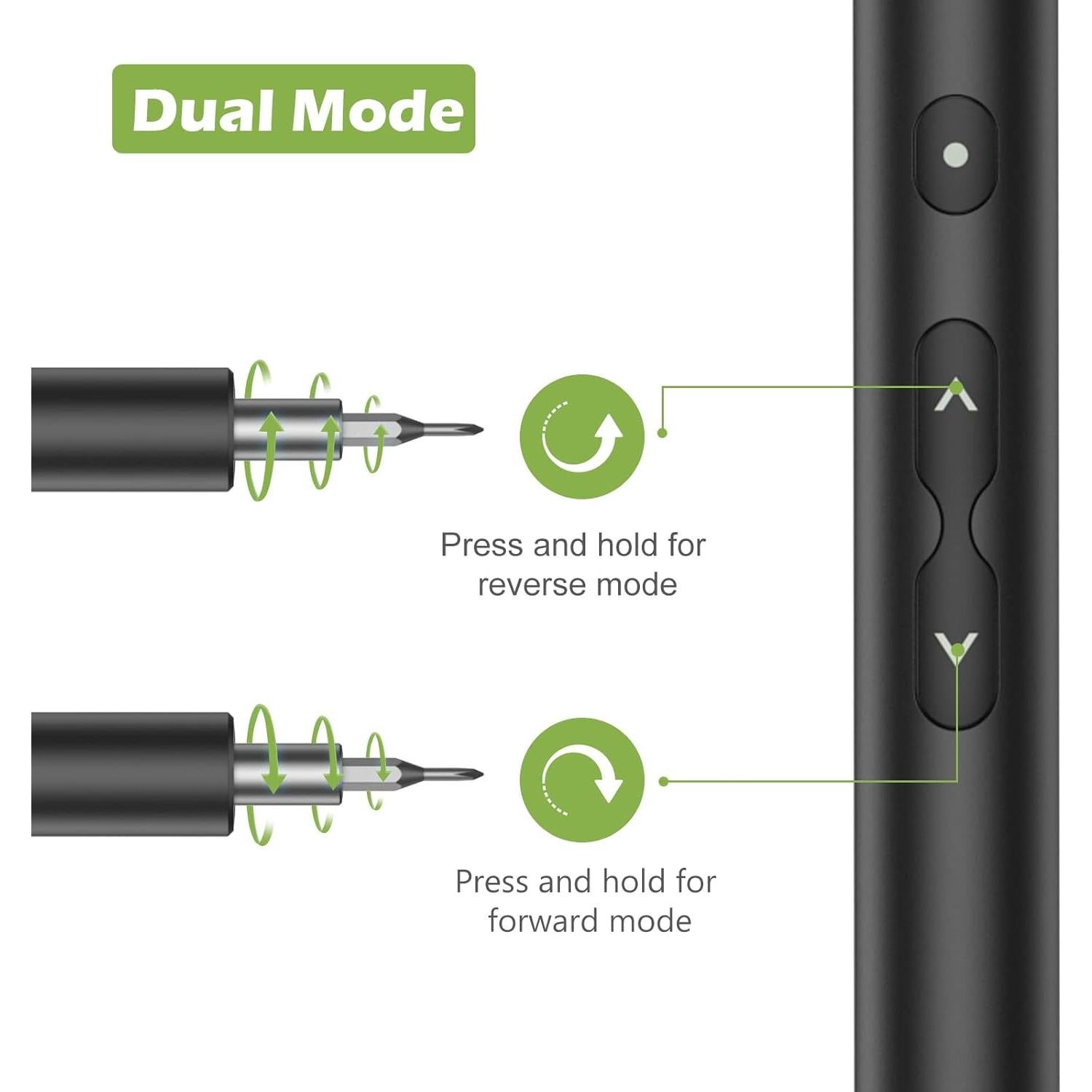 Dual Mode

Press and hold for reverse mode

Press and hold for forward mode