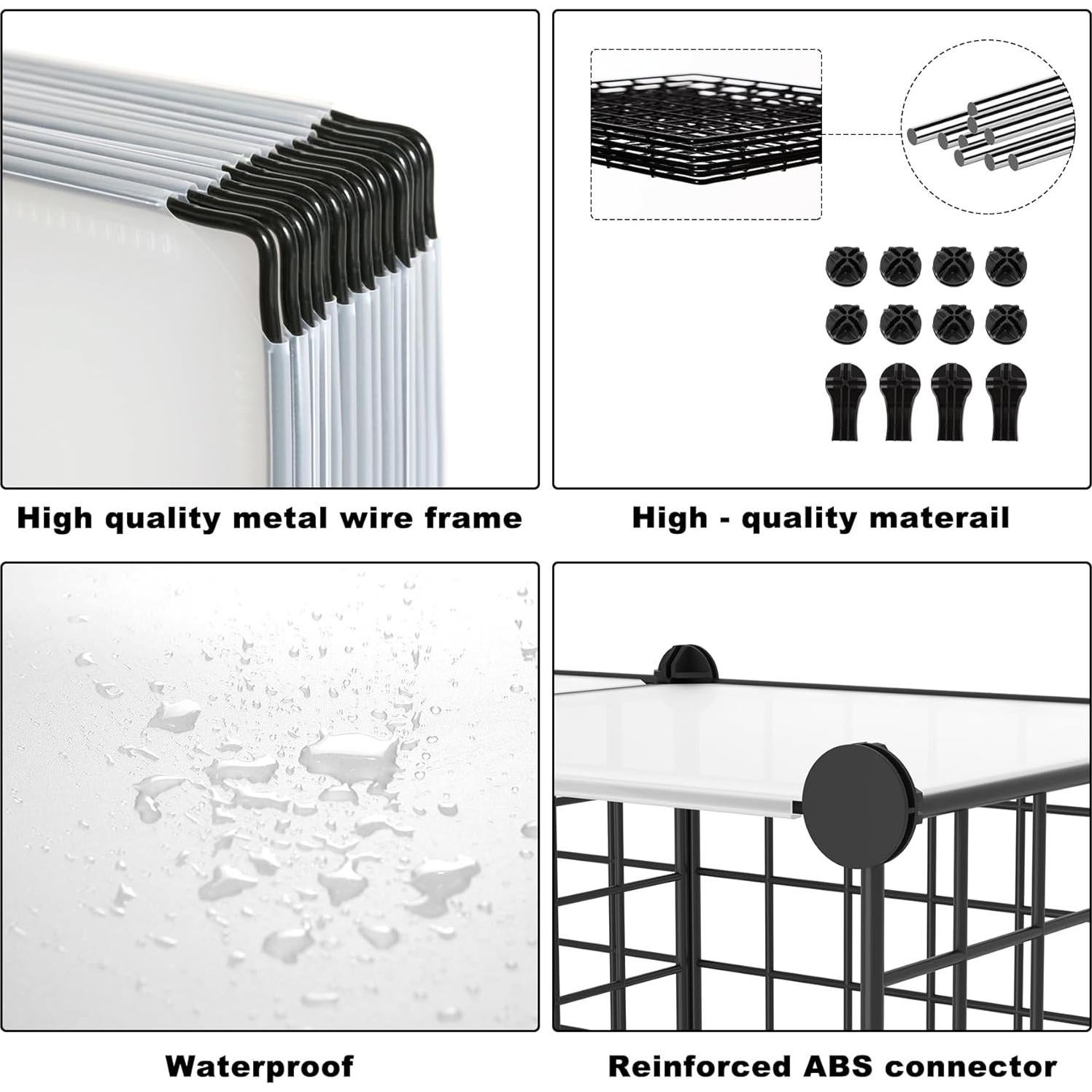 High quality metal wire frame

High - quality materail

Waterproof

Reinforced ABS connector